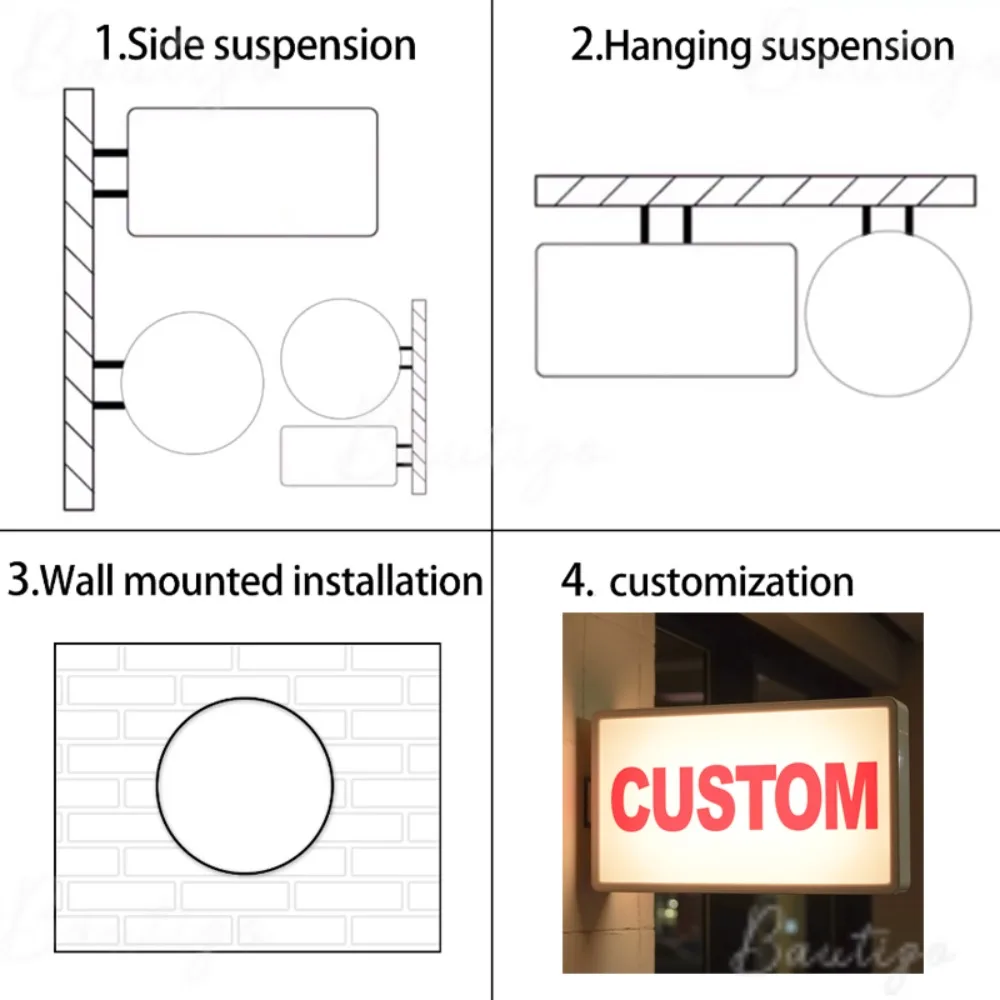 1.Side suspension

2.Hanging suspension

3.Wall mounted installation

4. customization

CUSTOM

Bautigo