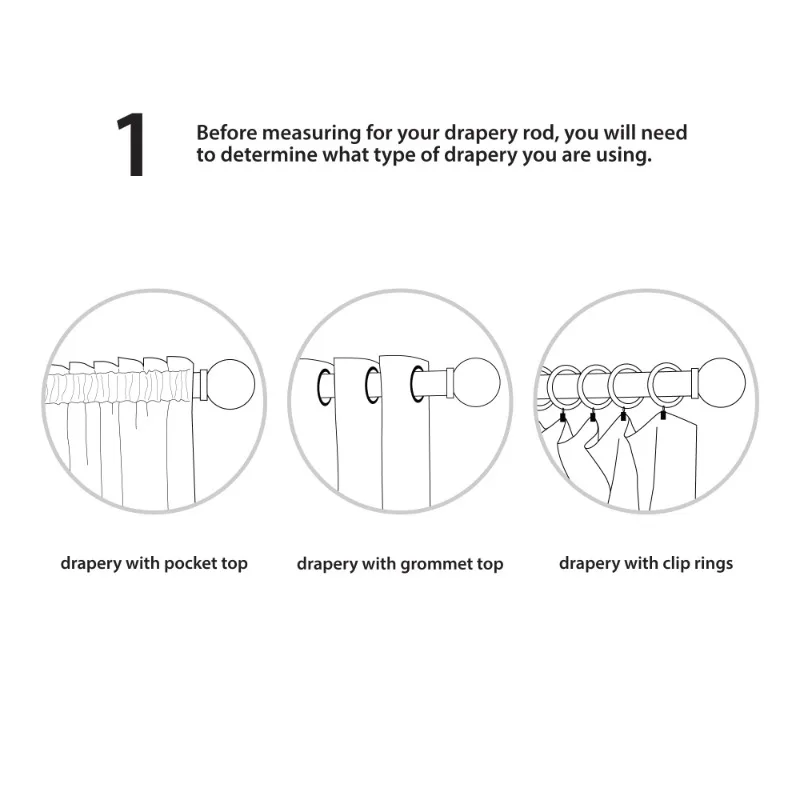 1

Before measuring for your drapery rod, you will need to determine what type of drapery you are using.

drapery with pocket top

drapery with grommet top

drapery with clip rings