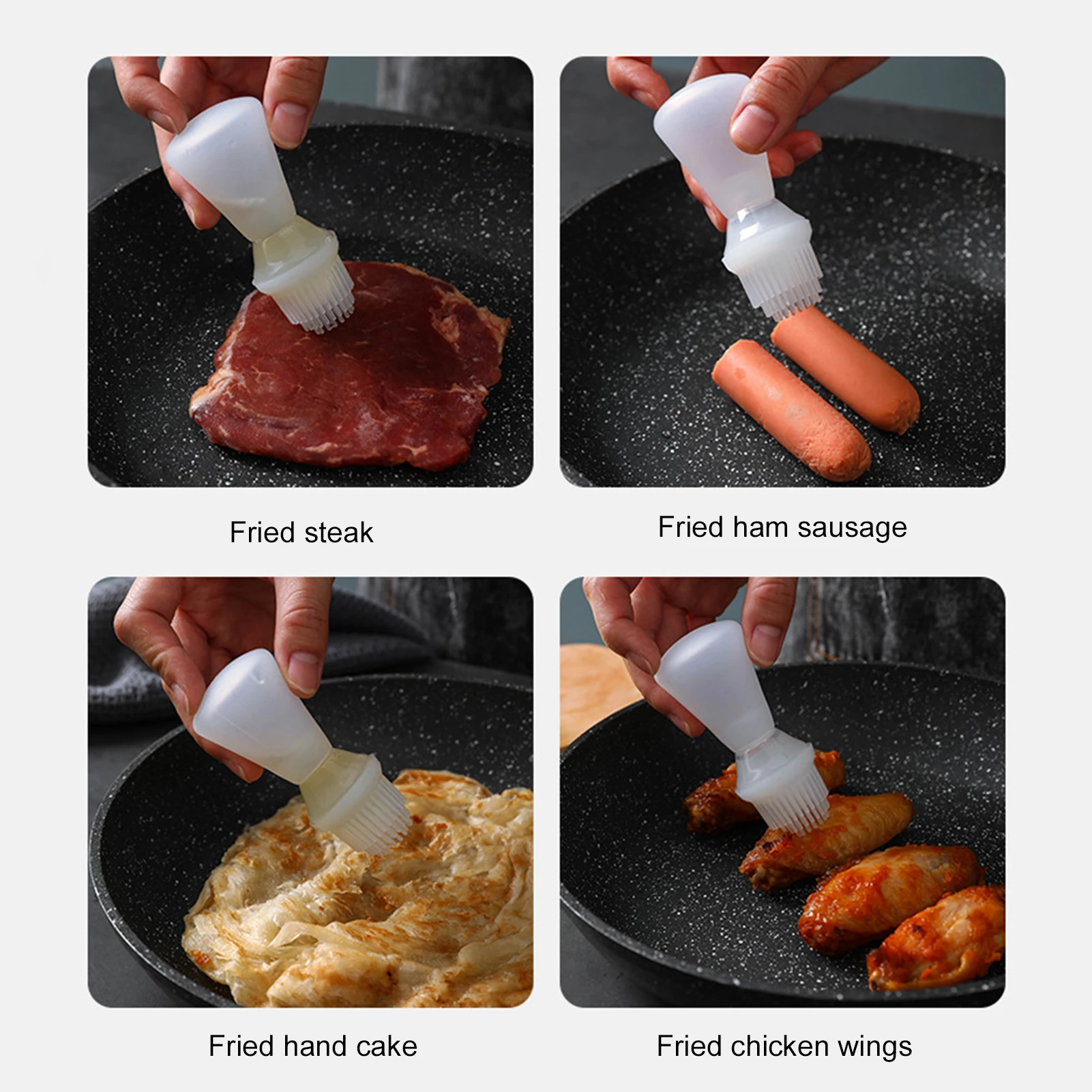 Fried steak

Fried ham sausage

Fried hand cake

Fried chicken wings