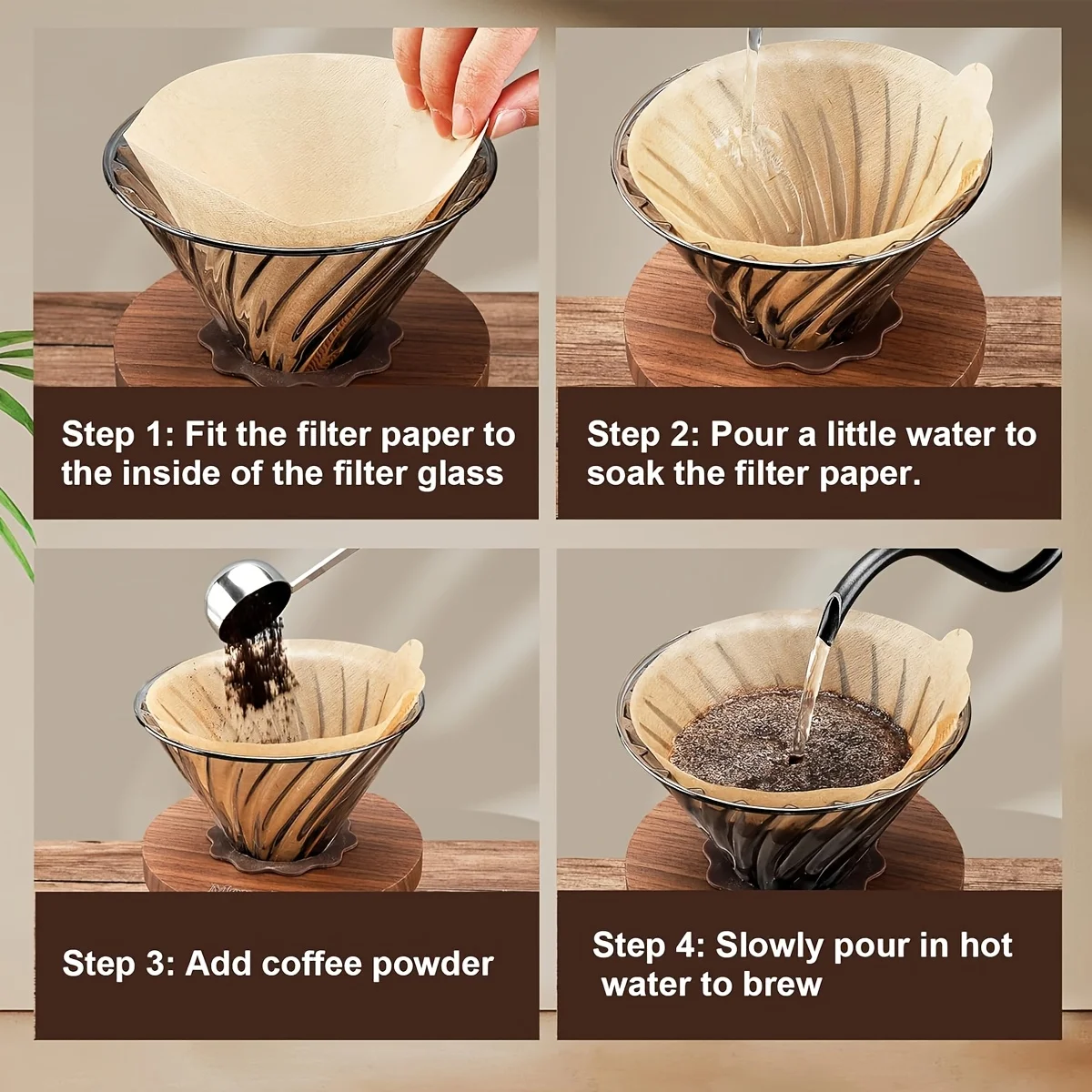 Step 1: Fit the filter paper to the inside of the filter glass

Step 2: Pour a little water to soak the filter paper.

Step 3: Add coffee powder

Step 4: Slowly pour in hot water to brew