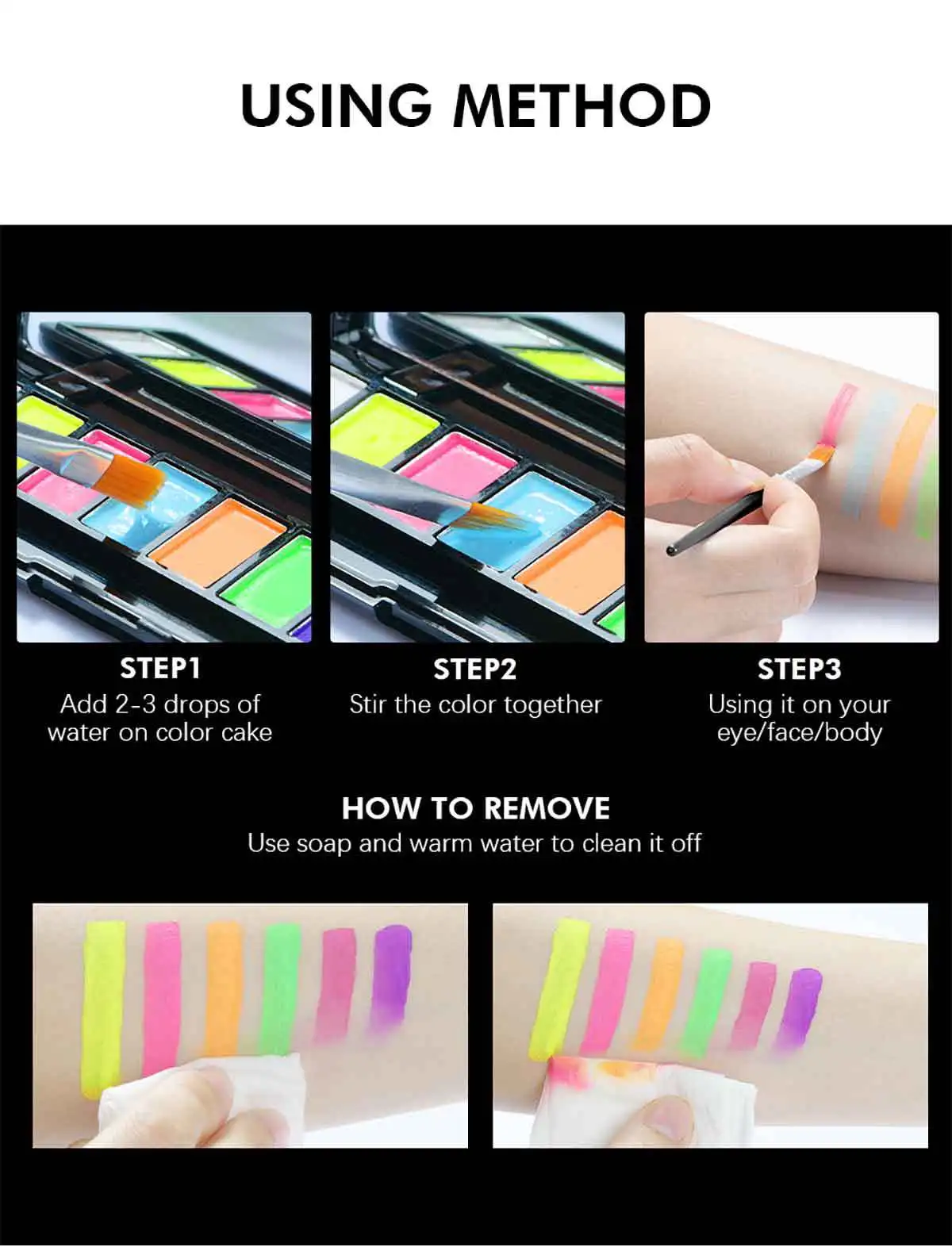 USING METHOD

STEP1
Add 2-3 drops of water on color cake

STEP2
Stir the color together

STEP3
Using it on your eye/face/body

HOW TO REMOVE
Use soap and warm water to clean it off