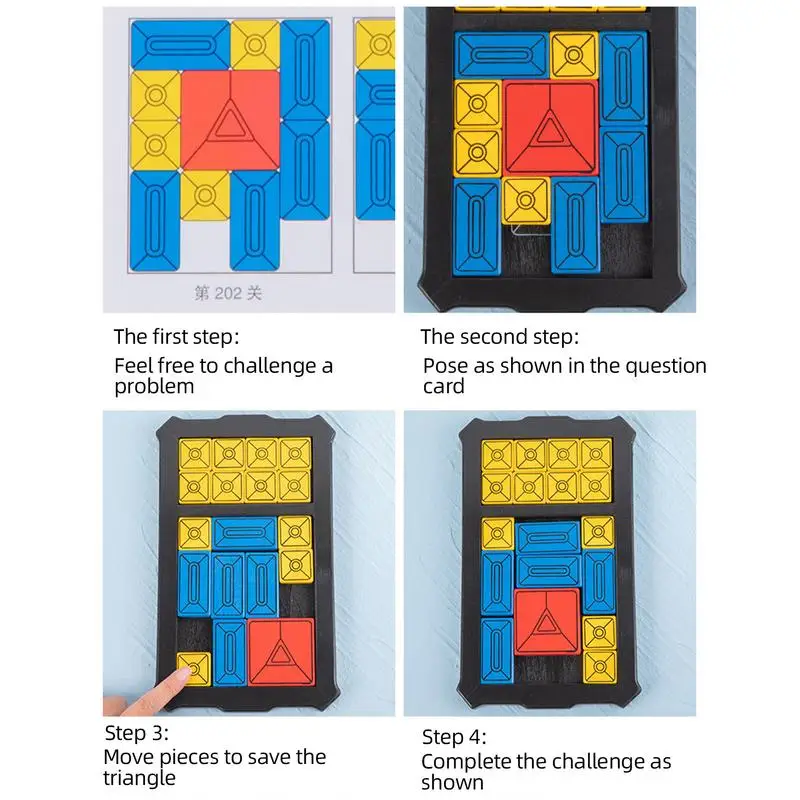 第 202 关

The first step:
Feel free to challenge a problem

The second step:
Pose as shown in the question card

Step 3:
Move pieces to save the triangle

Step 4:
Complete the challenge as shown