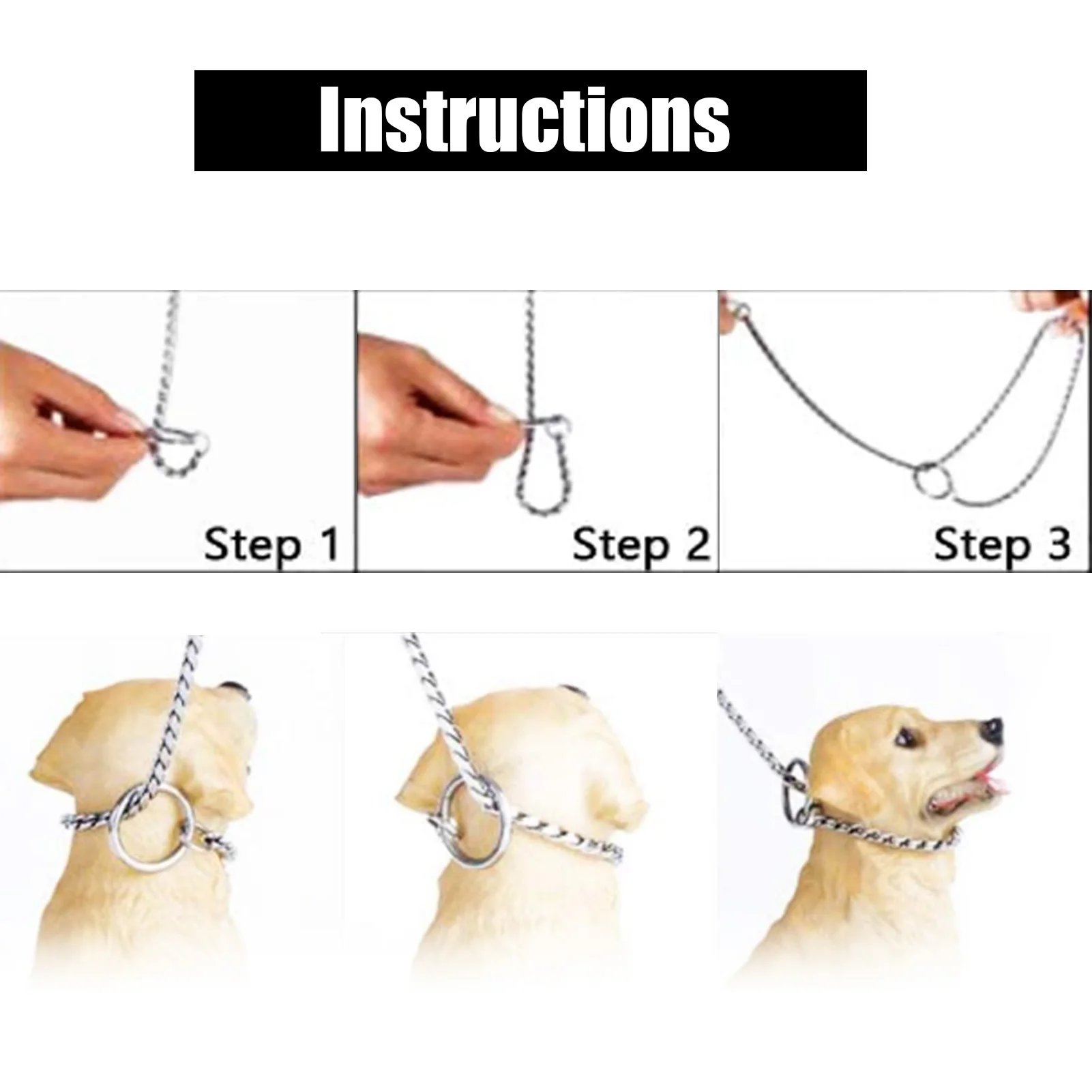 Instructions

Step 1

Step 2

Step 3