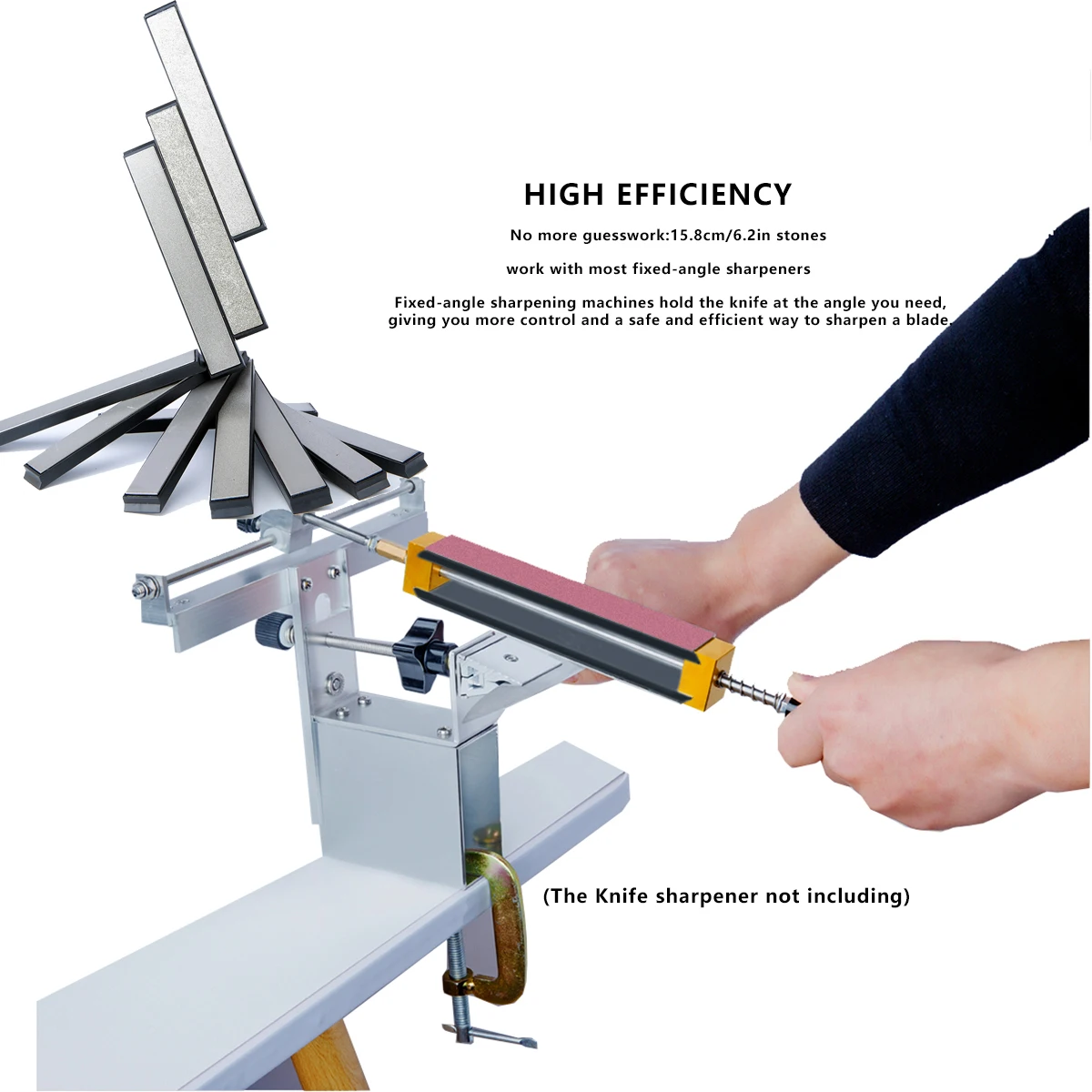 HIGH EFFICIENCY

No more guesswork:15.8cm/6.2in stones

work with most fixed-angle sharpeners

Fixed-angle sharpening machines hold the knife at the angle you need, giving you more control and a safe and efficient way to sharpen a blade.

(The Knife sharpener not including)