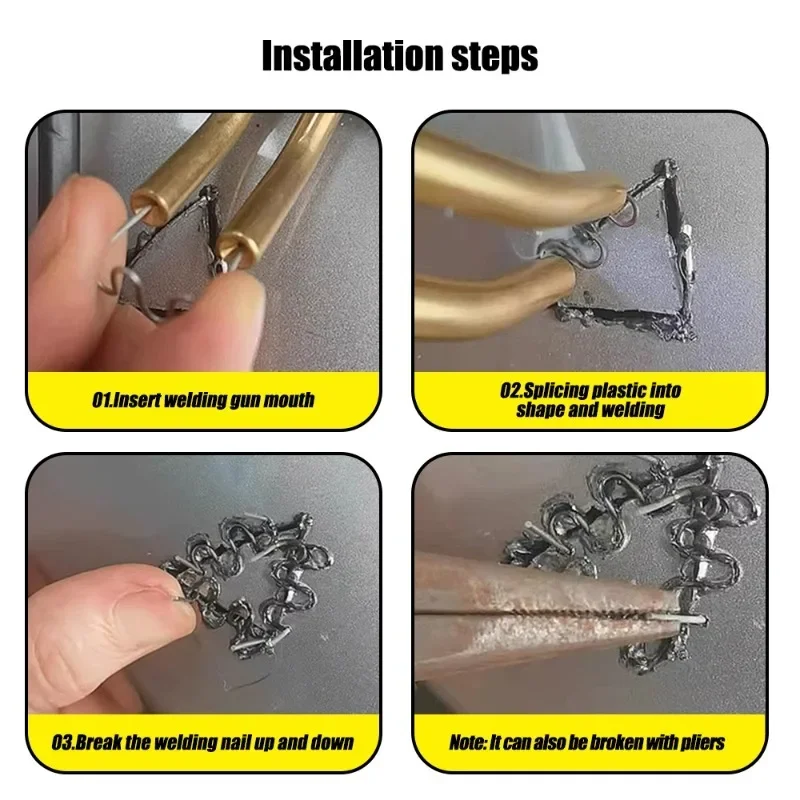 Installation steps

01.Insert welding gun mouth

02.Splicing plastic into shape and welding

03.Break the welding nail up and down

Note: It can also be broken with pliers