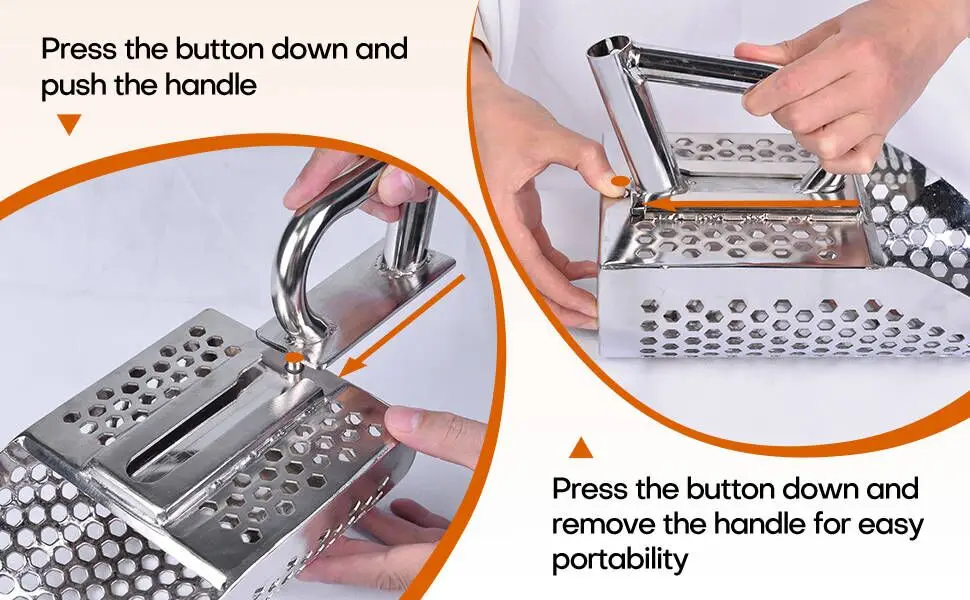 Press the button down and push the handle

Press the button down and remove the handle for easy portability