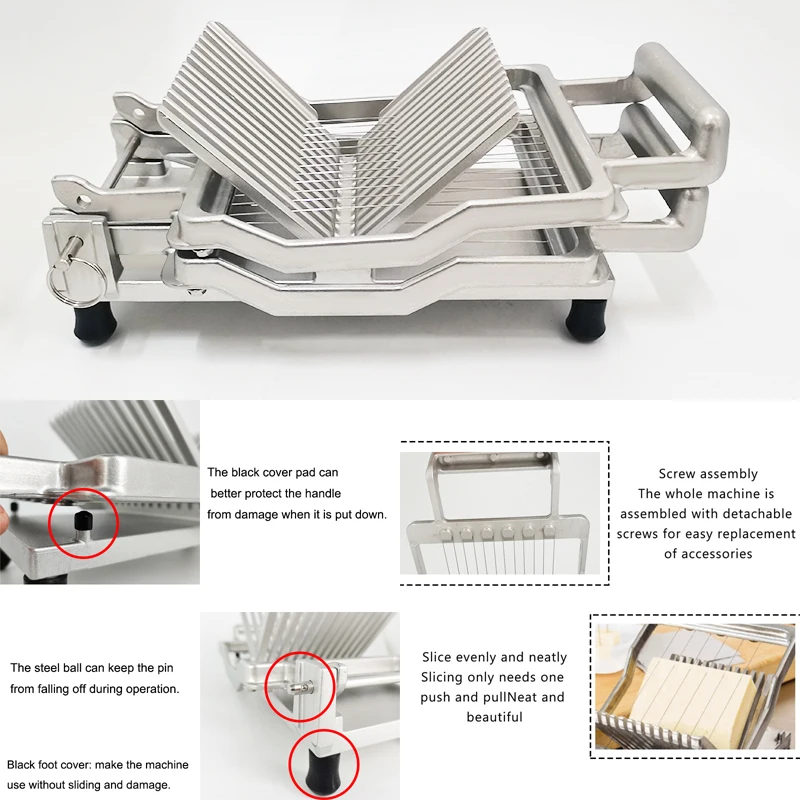 The black cover pad can better protect the handle from damage when it is put down.

Screw assembly
The whole machine is assembled with detachable screws for easy replacement of accessories

The steel ball can keep the pin from falling off during operation.

Black foot cover: make the machine use without sliding and damage.

Slice evenly and neatly
Slicing only needs one push and pullNeat and beautiful