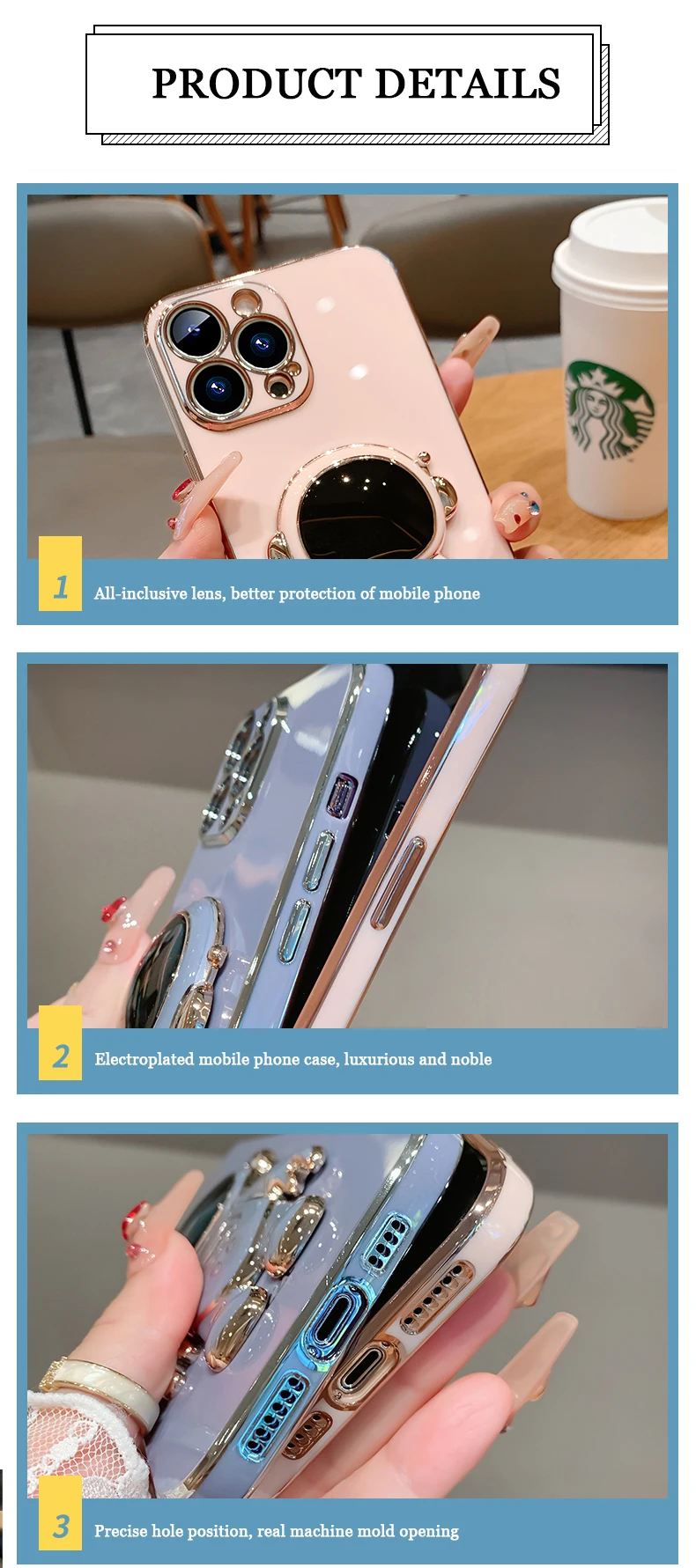 PRODUCT DETAILS

1 All-inclusive lens, better protection of mobile phone

2 Electroplated mobile phone case, luxurious and noble

3 Precise hole position, real machine mold opening