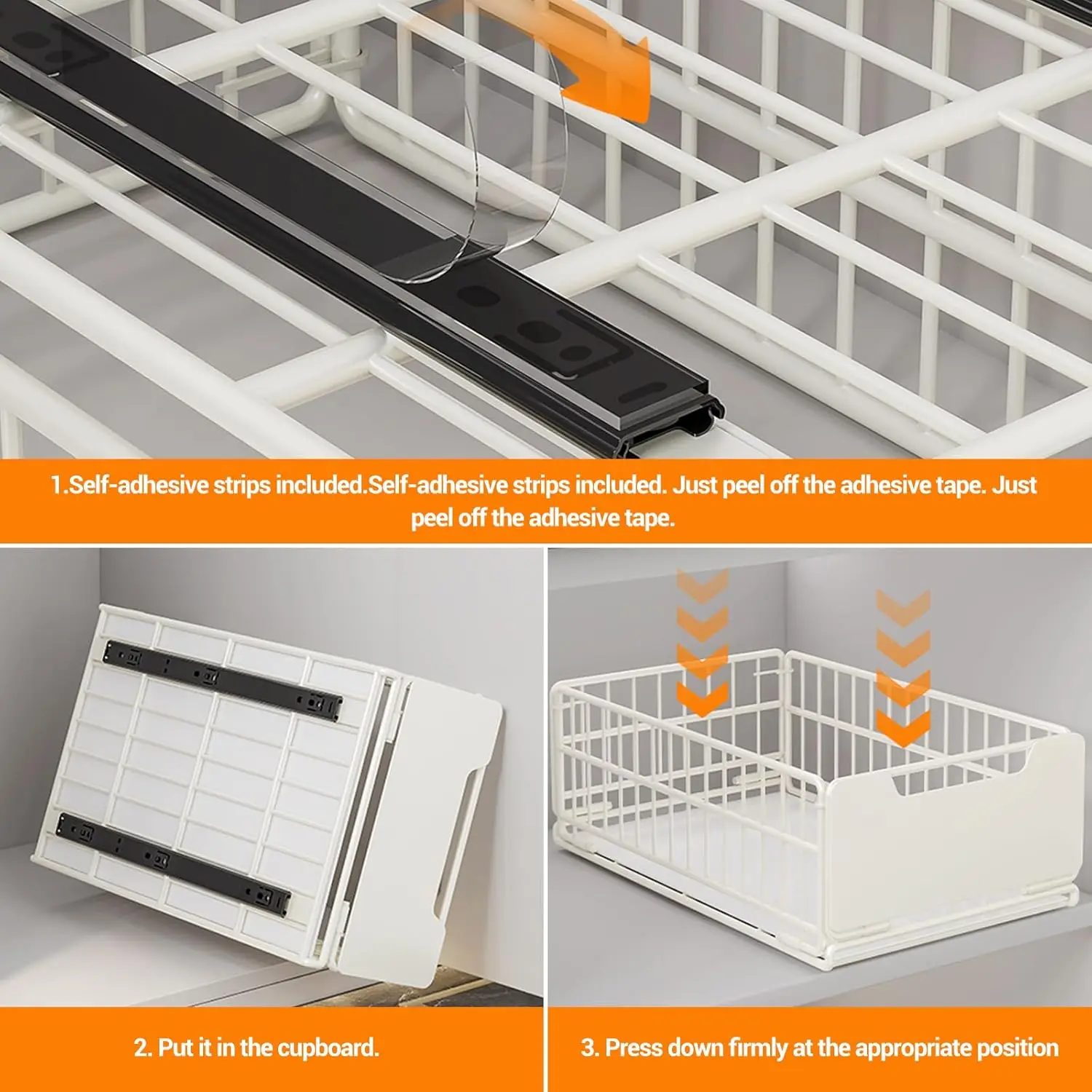 1.Self-adhesive strips included.Self-adhesive strips included. Just peel off the adhesive tape. Just peel off the adhesive tape.

2. Put it in the cupboard.

3. Press down firmly at the appropriate position