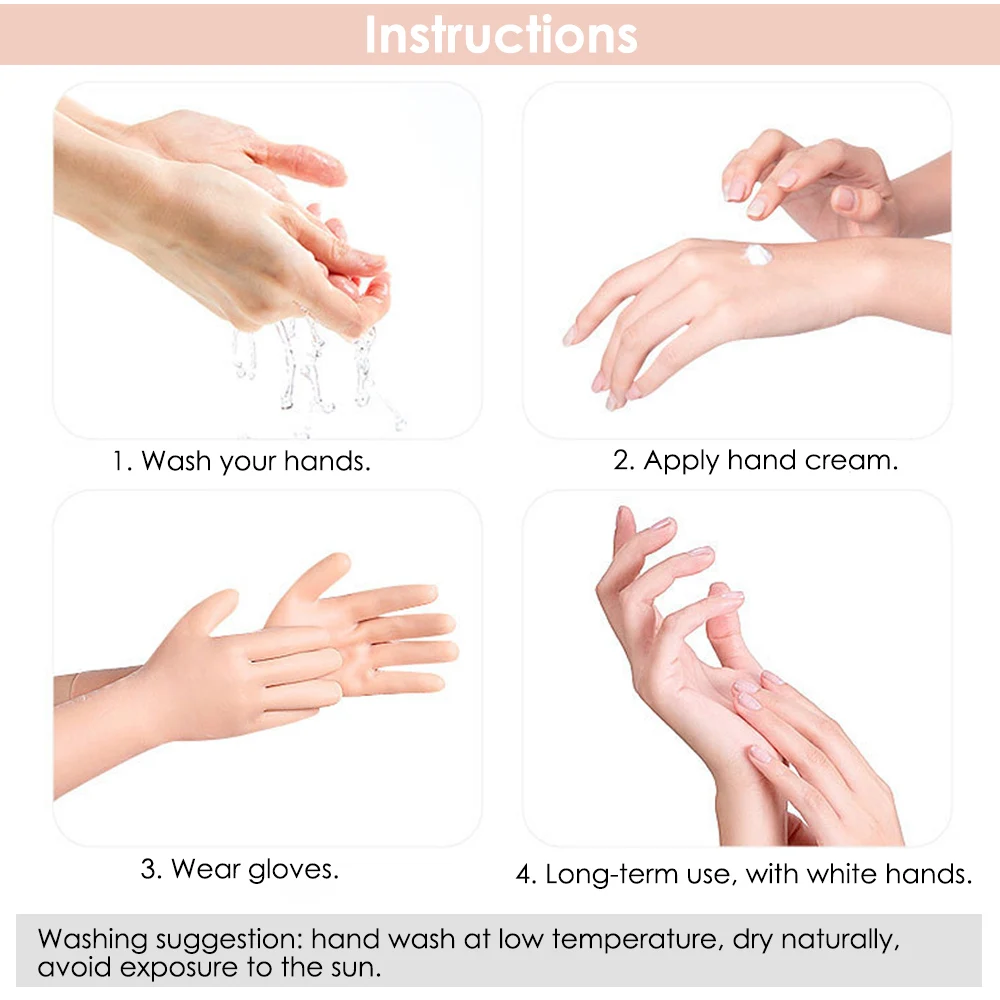 Instructions

1. Wash your hands.

2. Apply hand cream.

3. Wear gloves.

4. Long-term use, with white hands.

Washing suggestion: hand wash at low temperature, dry naturally, avoid exposure to the sun.