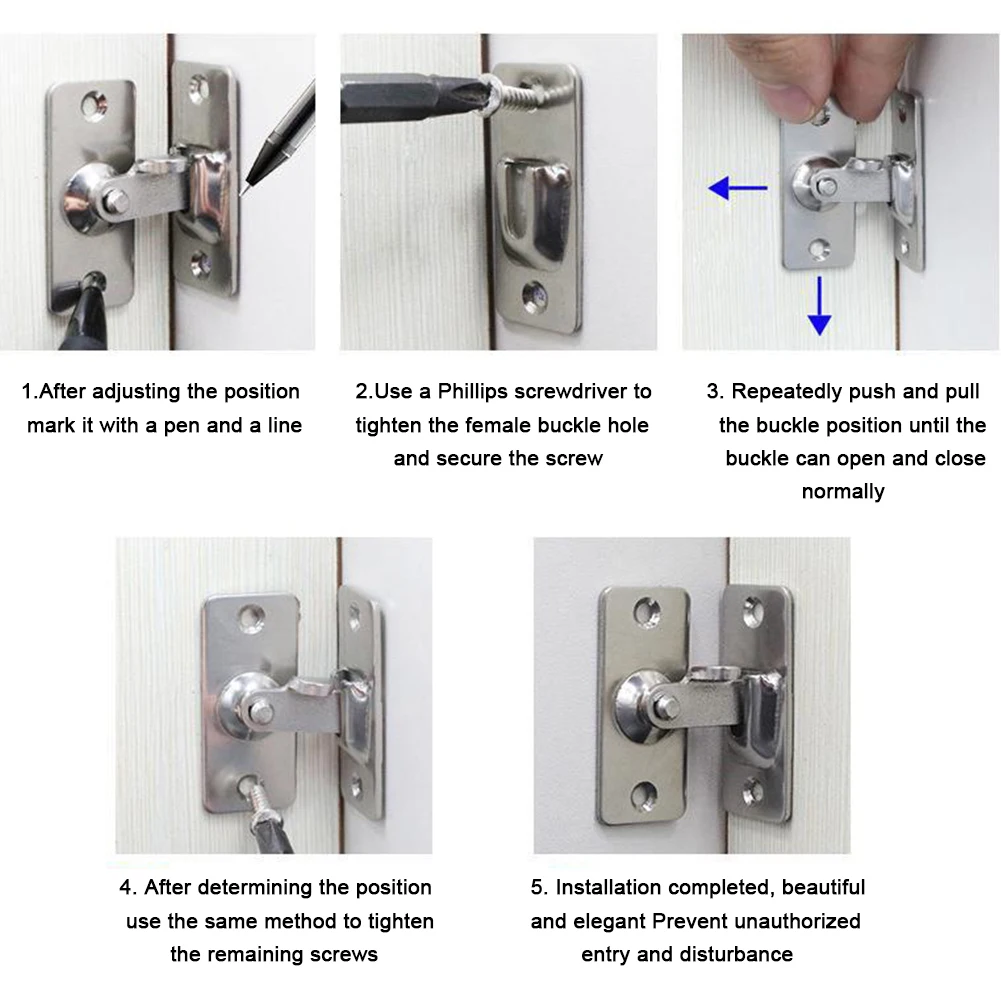 1.After adjusting the position mark it with a pen and a line

2.Use a Phillips screwdriver to tighten the female buckle hole and secure the screw

3. Repeatedly push and pull the buckle position until the buckle can open and close normally

4. After determining the position use the same method to tighten the remaining screws

5. Installation completed, beautiful and elegant Prevent unauthorized entry and disturbance