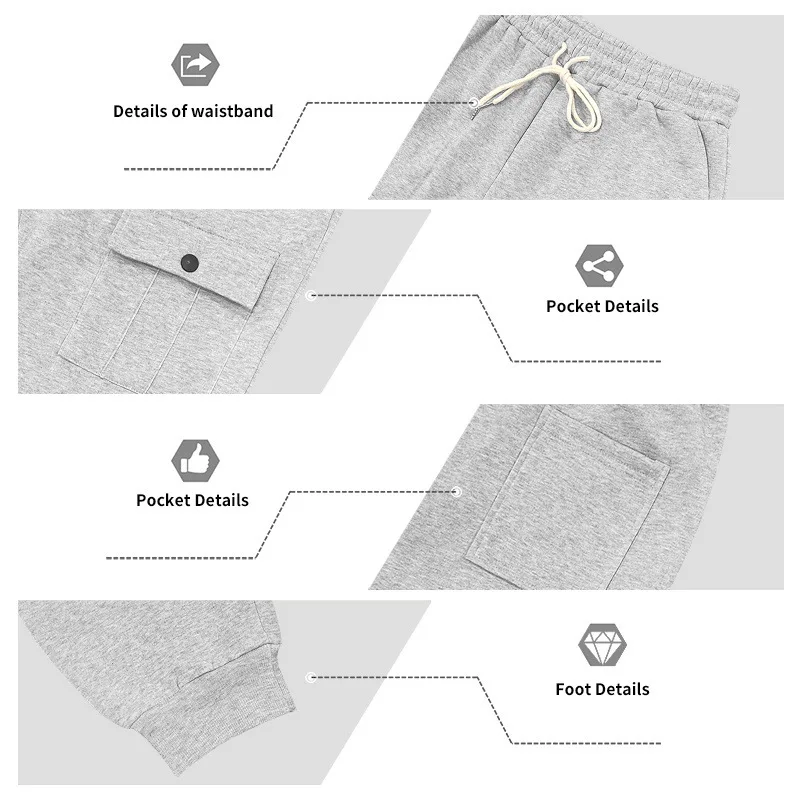 Details of waistband

Pocket Details

Pocket Details

Foot Details