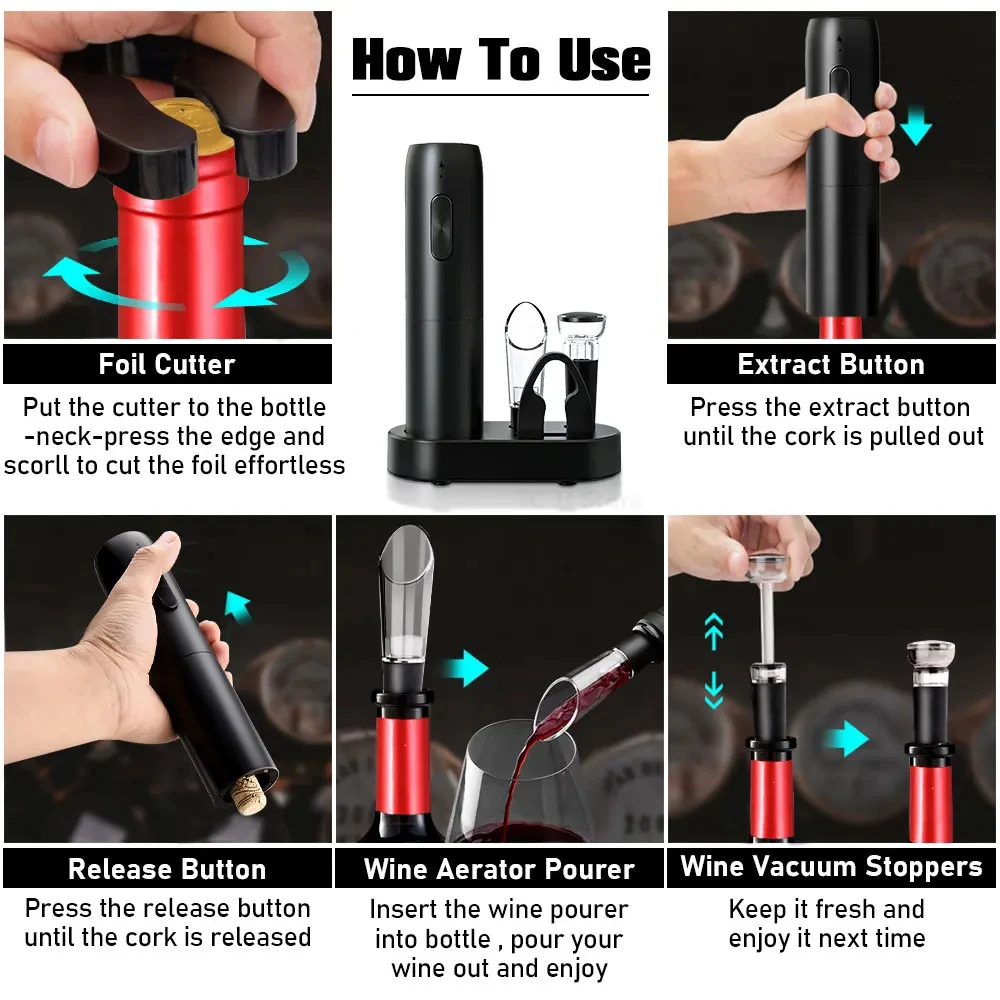 How To Use

Foil Cutter
Put the cutter to the bottle -neck-press the edge and scorll to cut the foil effortless

Extract Button
Press the extract button until the cork is pulled out

Release Button
Press the release button until the cork is released

Wine Aerator Pourer
Insert the wine pourer into bottle , pour your wine out and enjoy

Wine Vacuum Stoppers
Keep it fresh and enjoy it next time