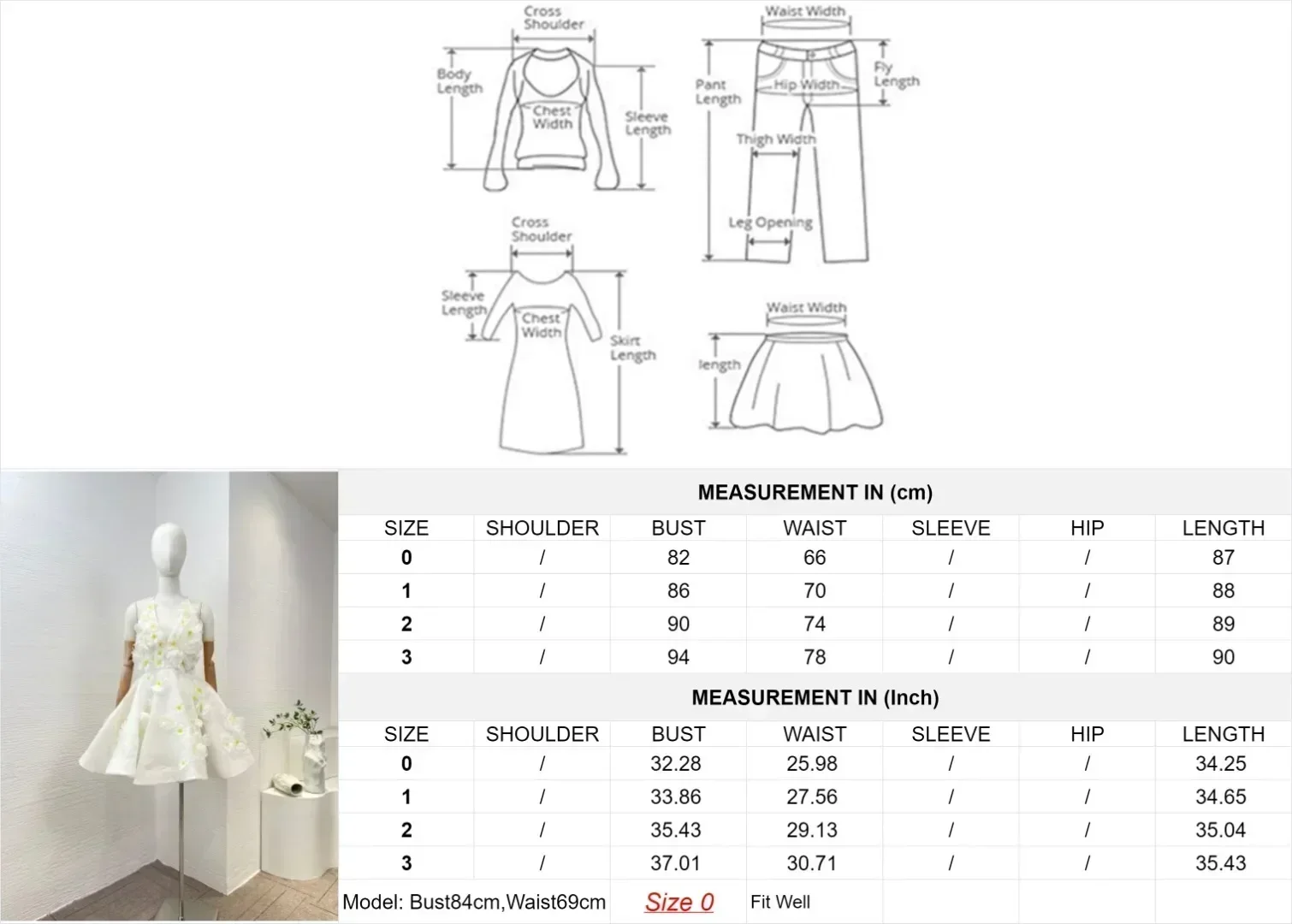 Cross Shoulder
Body Length
Chest Width
Sleeve Length

Waist Width
Pant Length
Hip Width
Fly Length
Thigh Width
Leg Opening

Cross Shoulder
Sleeve Length
Chest Width
Skirt Length

Waist Width
length

MEASUREMENT IN (cm)

| SIZE | SHOULDER | BUST | WAIST | SLEEVE | HIP | LENGTH |
|---|---|---|---|---|---|---|
| 0 | / | 82 | 66 | / | / | 87 |
| 1 | / | 86 | 70 | / | / | 88 |
| 2 | / | 90 | 74 | / | / | 89 |
| 3 | / | 94 | 78 | / | / | 90 |

MEASUREMENT IN (Inch)

| SIZE | SHOULDER | BUST | WAIST | SLEEVE | HIP | LENGTH |
|---|---|---|---|---|---|---|
| 0 | / | 32.28 | 25.98 | / | / | 34.25 |
| 1 | / | 33.86 | 27.56 | / | / | 34.65 |
| 2 | / | 35.43 | 29.13 | / | / | 35.04 |
| 3 | / | 37.01 | 30.71 | / | / | 35.43 |

Model: Bust84cm,Waist69cm Size 0 Fit Well