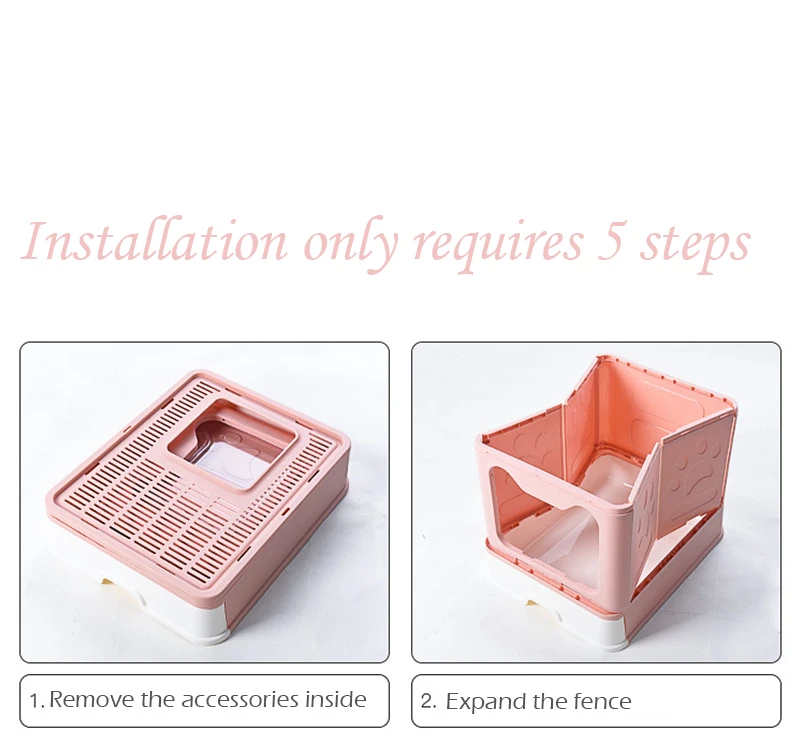 Installation only requires 5 steps

1. Remove the accessories inside

2. Expand the fence