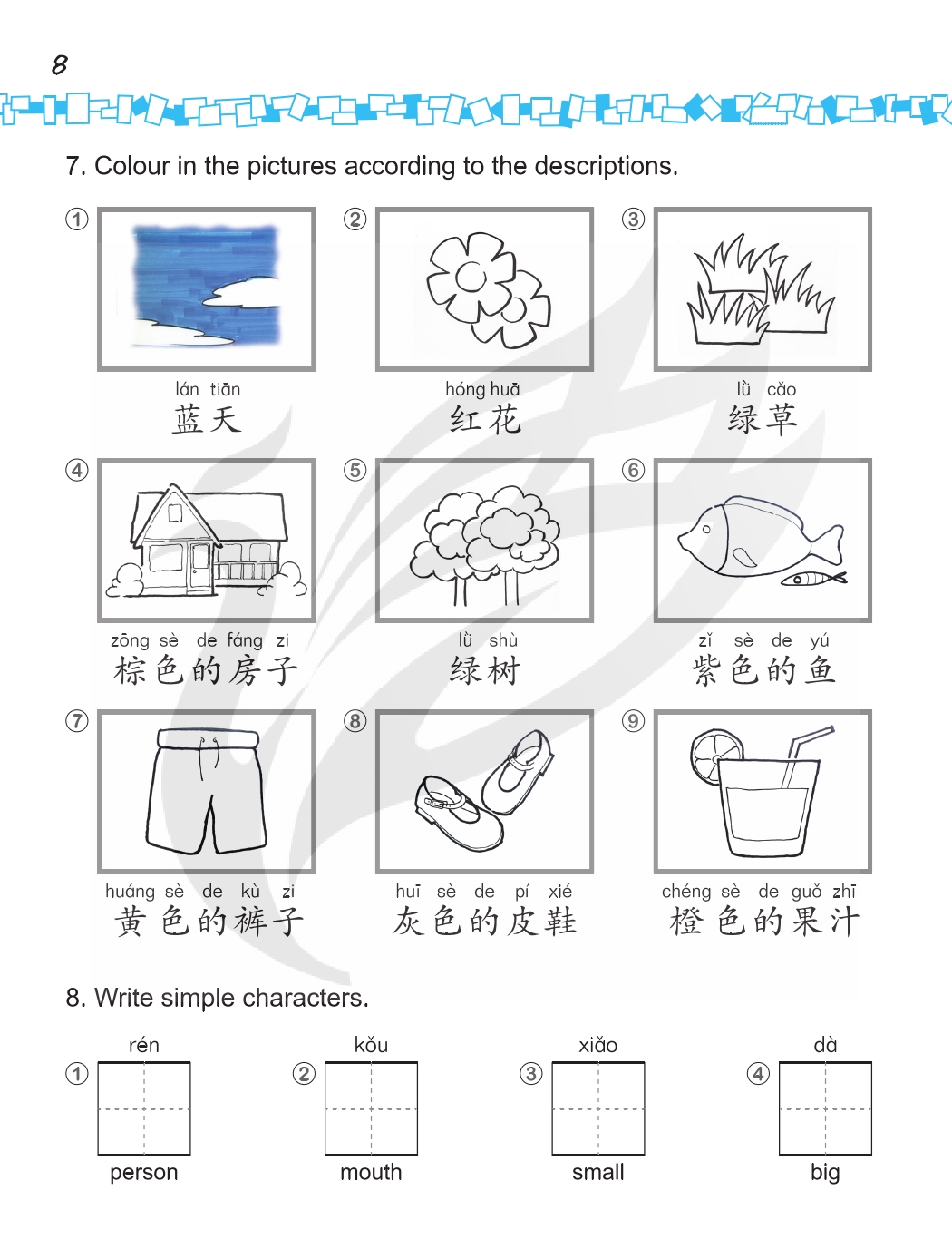 8

7. Colour in the pictures according to the descriptions.

① lán tiān 蓝天

② hóng huā 红花

③ lǜ cǎo 绿草

④ zōng sè de fáng zi 棕色的房子

⑤ lǜ shù 绿树

⑥ zǐ sè de yú 紫色的鱼

⑦ huáng sè de kù zi 黄色的裤子

⑧ huī sè de pí xié 灰色的皮鞋

⑨ chéng sè de guǒ zhī 橙色的果汁

8. Write simple characters.

① rén person

② kǒu mouth

③ xiǎo small

④ dà big