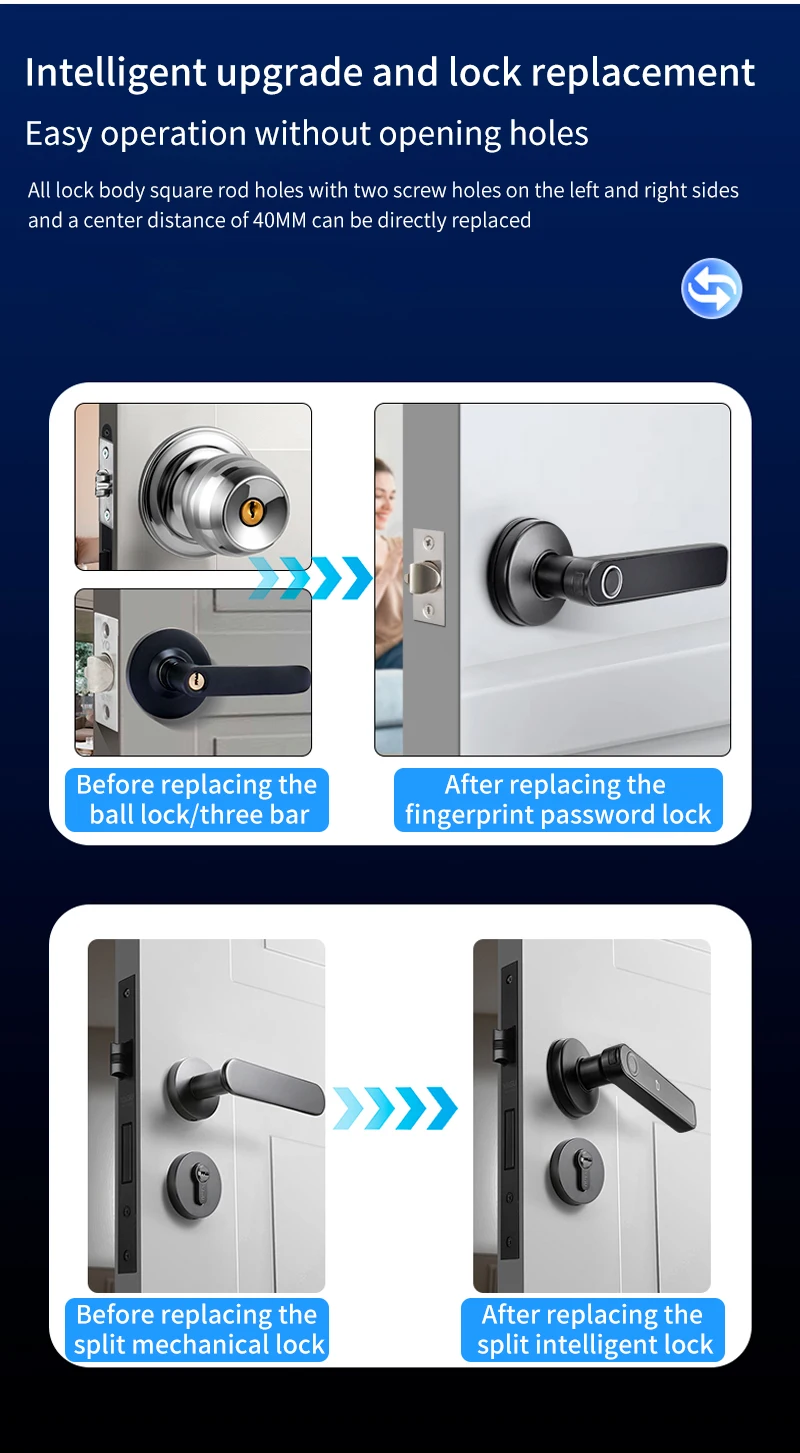 Intelligent upgrade and lock replacement

Easy operation without opening holes

All lock body square rod holes with two screw holes on the left and right sides and a center distance of 40MM can be directly replaced

Before replacing the ball lock/three bar

After replacing the fingerprint password lock

Before replacing the split mechanical lock

After replacing the split intelligent lock