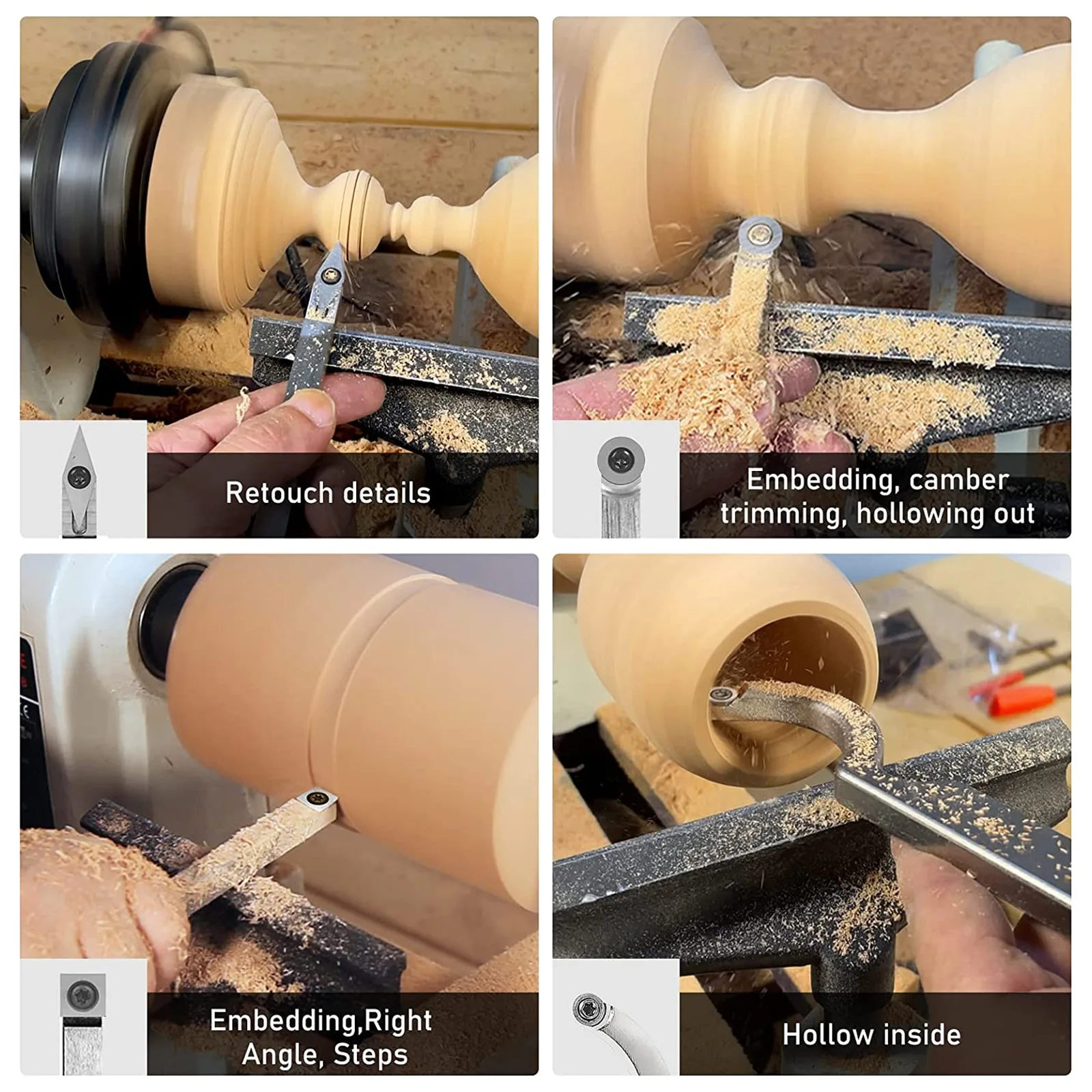 Retouch details

Embedding, camber trimming, hollowing out

Embedding,Right Angle, Steps

Hollow inside