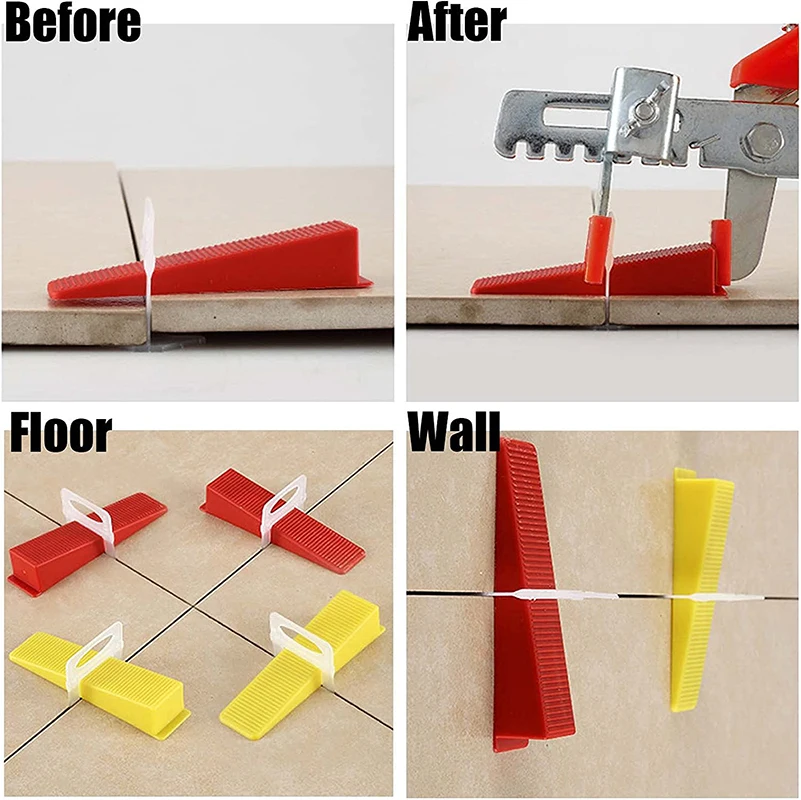 Before

After

Floor

Wall