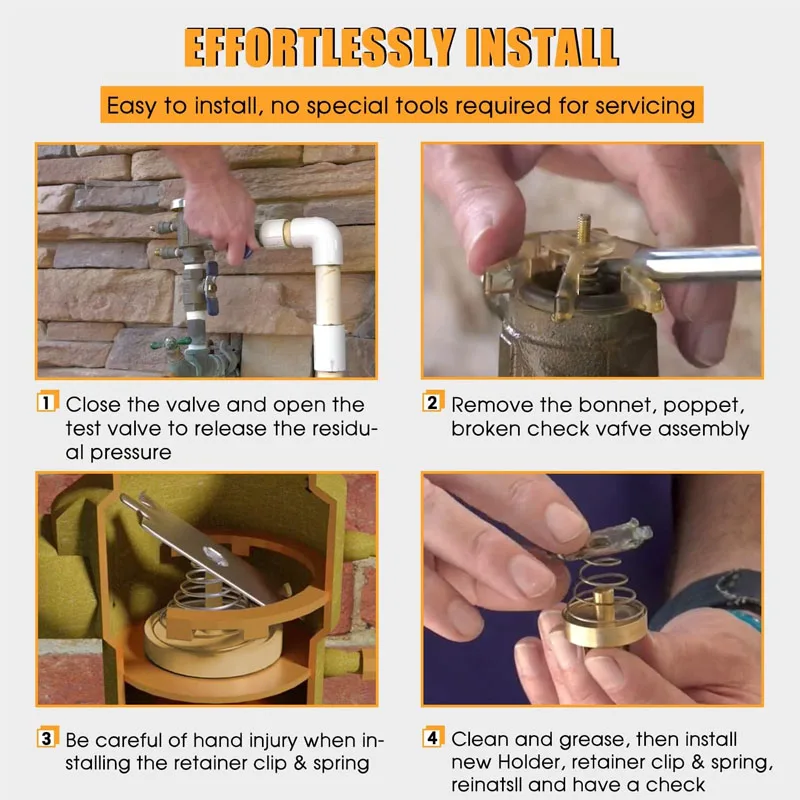 EFFORTLESSLY INSTALL

Easy to install, no special tools required for servicing

1 Close the valve and open the test valve to release the residual pressure

2 Remove the bonnet, poppet, broken check vafve assembly

3 Be careful of hand injury when installing the retainer clip & spring

4 Clean and grease, then install new Holder, retainer clip & spring, reinatsll and have a check