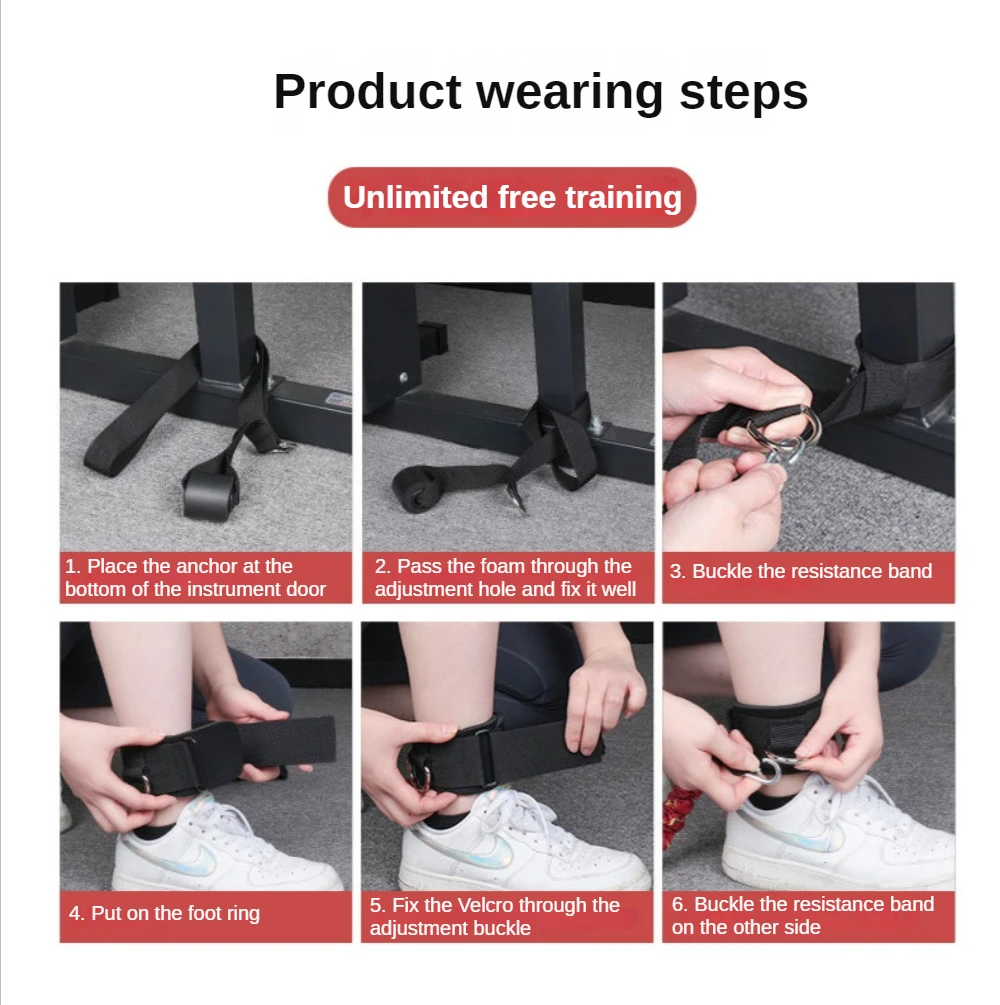 Product wearing steps

Unlimited free training

1. Place the anchor at the bottom of the instrument door

2. Pass the foam through the adjustment hole and fix it well

3. Buckle the resistance band

4. Put on the foot ring

5. Fix the Velcro through the adjustment buckle

6. Buckle the resistance band on the other side