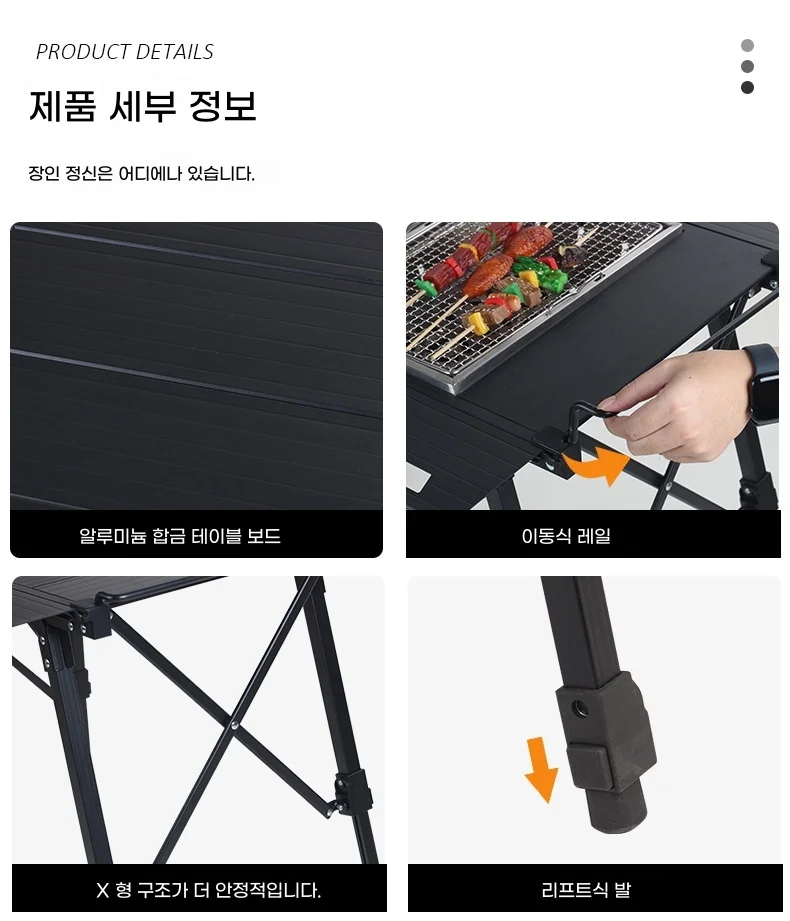 PRODUCT DETAILS

제품 세부 정보

장인 정신은 어디에나 있습니다.

알루미늄 합금 테이블 보드

이동식 레일

X 형 구조가 더 안정적입니다.

리프트식 발