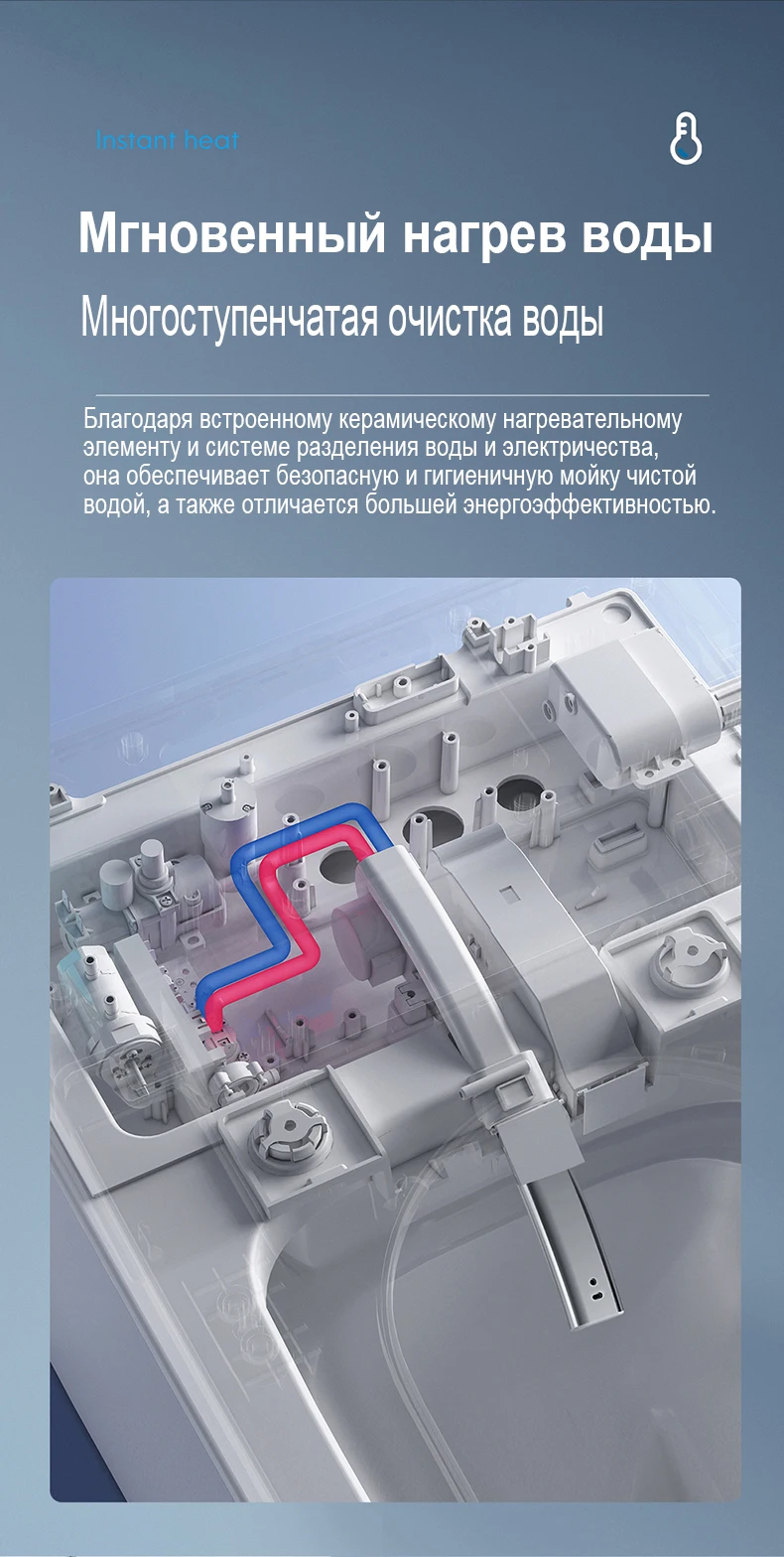 Instant heat

Мгновенный нагрев воды

Многоступенчатая очистка воды

Благодаря встроенному керамическому нагревательному элементу и системе разделения воды и электричества, она обеспечивает безопасную и гигиеничную мойку чистой водой, а также отличается большей энергоэффективностью.