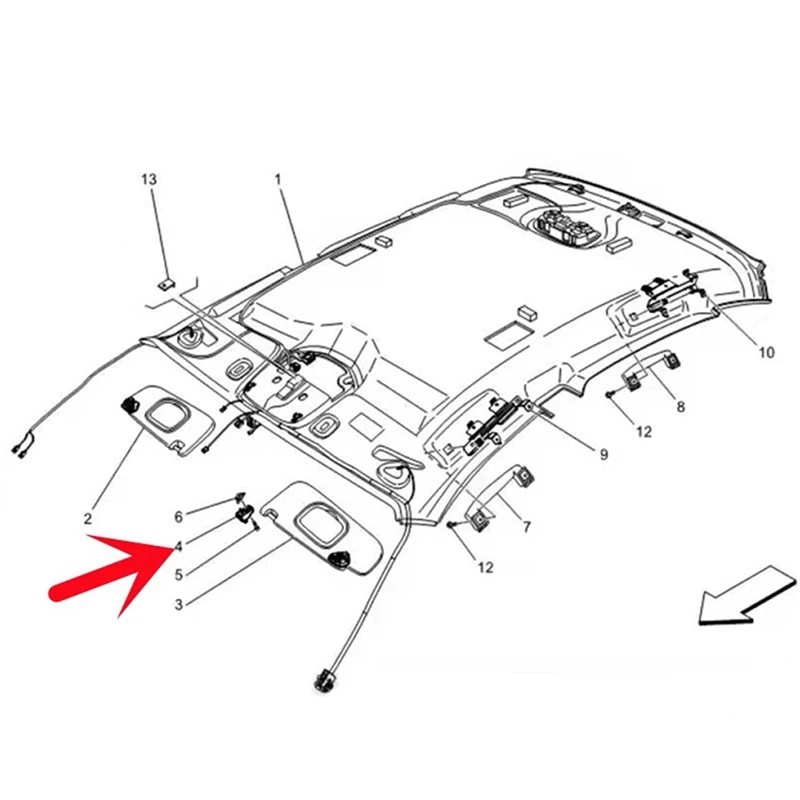 13
1
10
8
12
9
2
6
4
5
3
7
12