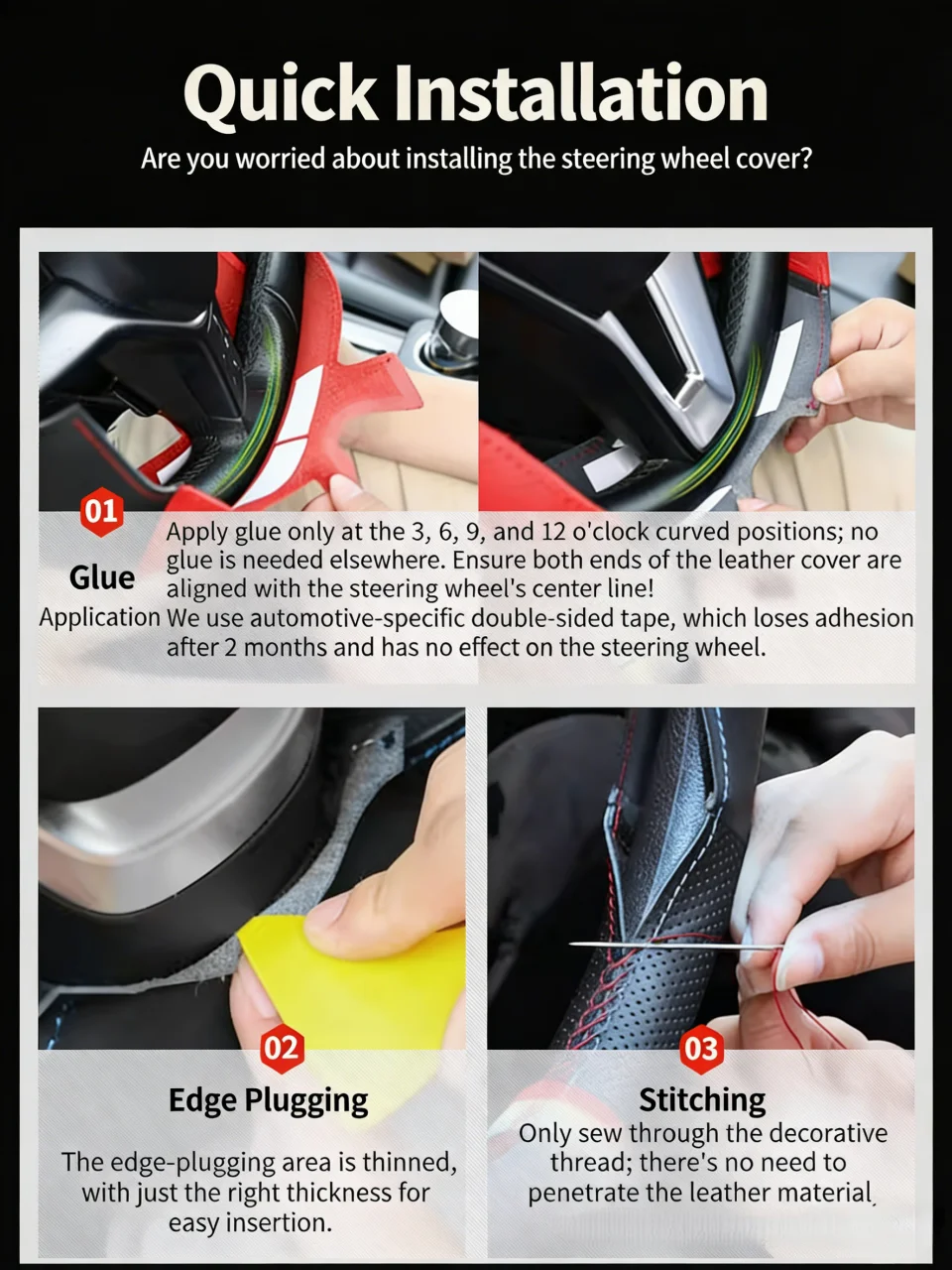 Quick Installation

Are you worried about installing the steering wheel cover?

01

Glue Application

Apply glue only at the 3, 6, 9, and 12 o'clock curved positions; no glue is needed elsewhere. Ensure both ends of the leather cover are aligned with the steering wheel's center line!
We use automotive-specific double-sided tape, which loses adhesion after 2 months and has no effect on the steering wheel.

02

Edge Plugging

The edge-plugging area is thinned, with just the right thickness for easy insertion.

03

Stitching

Only sew through the decorative thread; there's no need to penetrate the leather material.