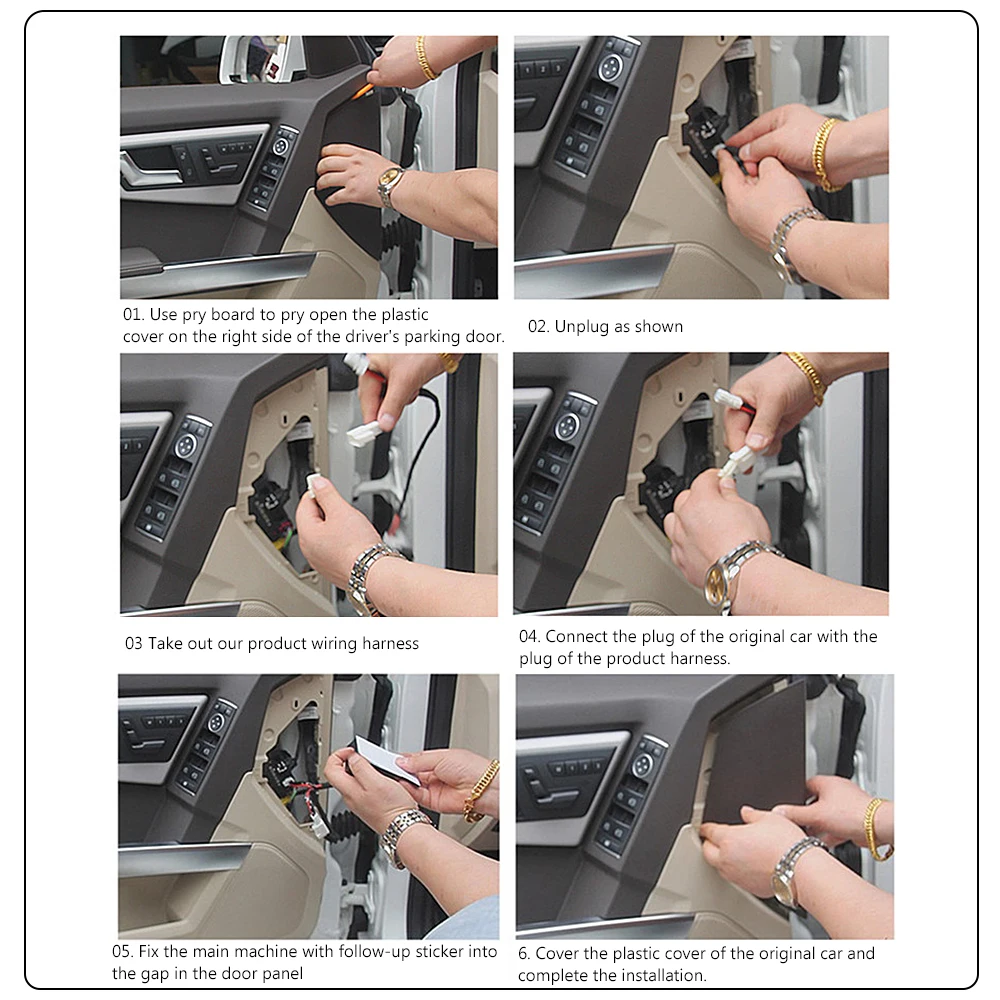 01. Use pry board to pry open the plastic cover on the right side of the driver's parking door.

02. Unplug as shown

03 Take out our product wiring harness

04. Connect the plug of the original car with the plug of the product harness.

05. Fix the main machine with follow-up sticker into the gap in the door panel

6. Cover the plastic cover of the original car and complete the installation.