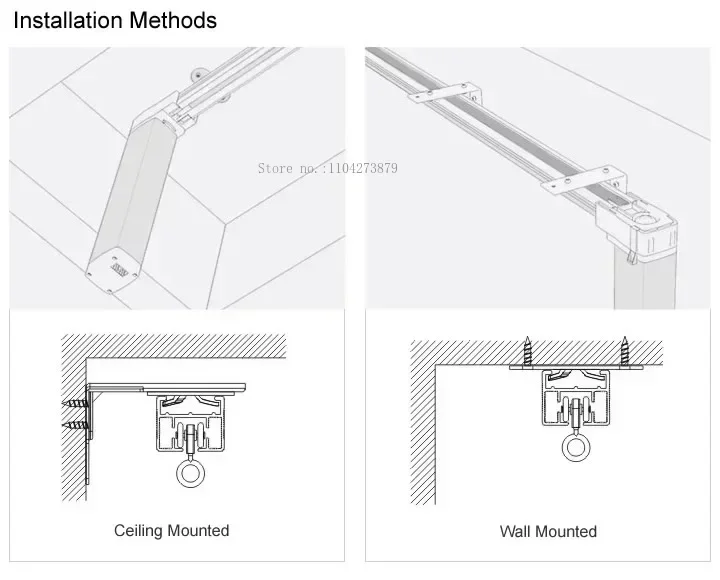 Installation Methods

Store no.:1104273879

Ceiling Mounted

Wall Mounted