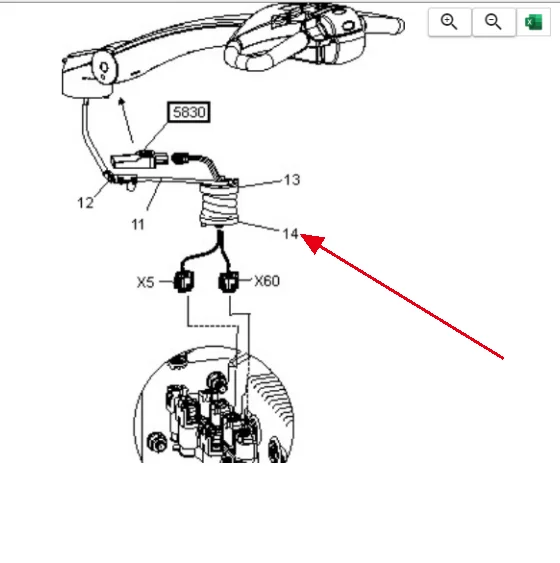 5830

13

12

11

14

X5

X60