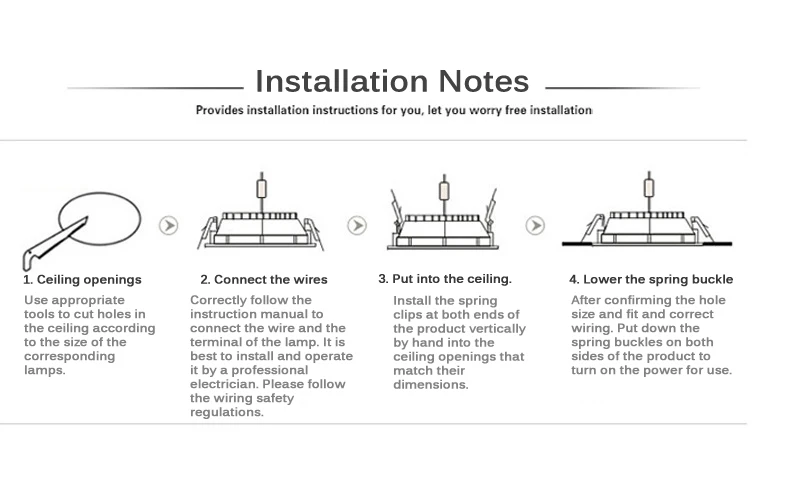 Installation Notes

Provides installation instructions for you, let you worry free installation

1. Ceiling openings

Use appropriate tools to cut holes in the ceiling according to the size of the corresponding lamps.

2. Connect the wires

Correctly follow the instruction manual to connect the wire and the terminal of the lamp. It is best to install and operate it by a professional electrician. Please follow the wiring safety regulations.

3. Put into the ceiling.

Install the spring clips at both ends of the product vertically by hand into the ceiling openings that match their dimensions.

4. Lower the spring buckle

After confirming the hole size and fit and correct wiring. Put down the spring buckles on both sides of the product to turn on the power for use.