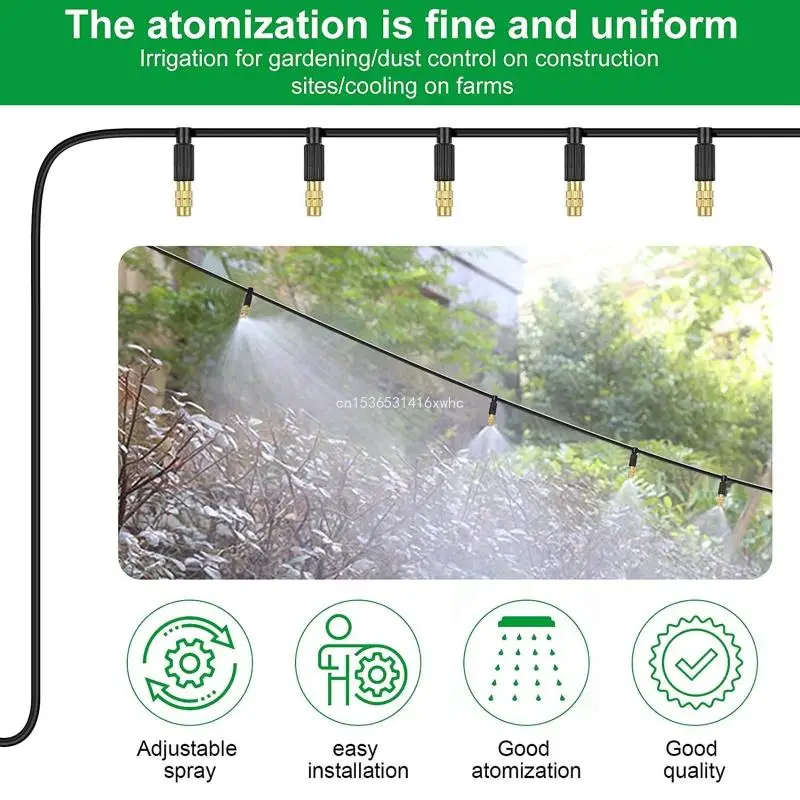 The atomization is fine and uniform
Irrigation for gardening/dust control on construction sites/cooling on farms

cn1536531416xwhc

Adjustable spray

easy installation

Good atomization

Good quality