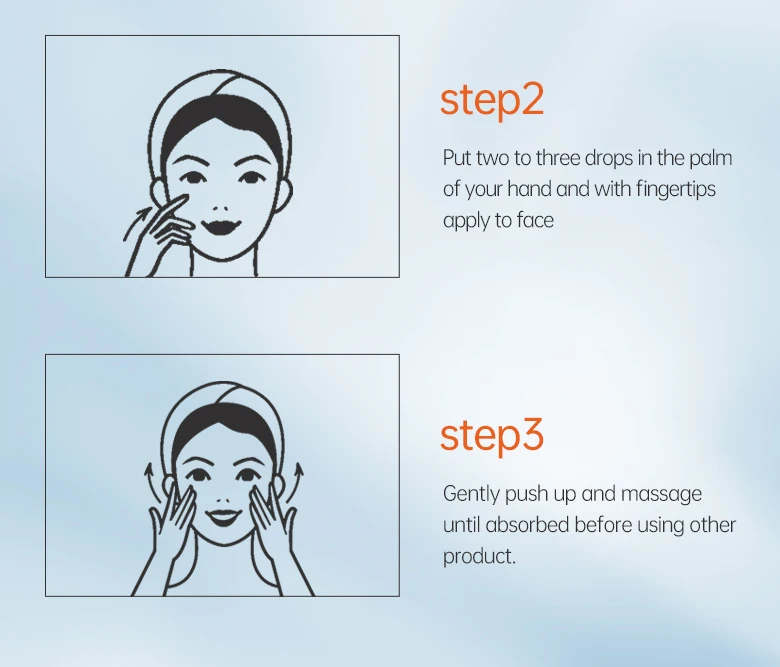 step2

Put two to three drops in the palm of your hand and with fingertips apply to face

step3

Gently push up and massage until absorbed before using other product.