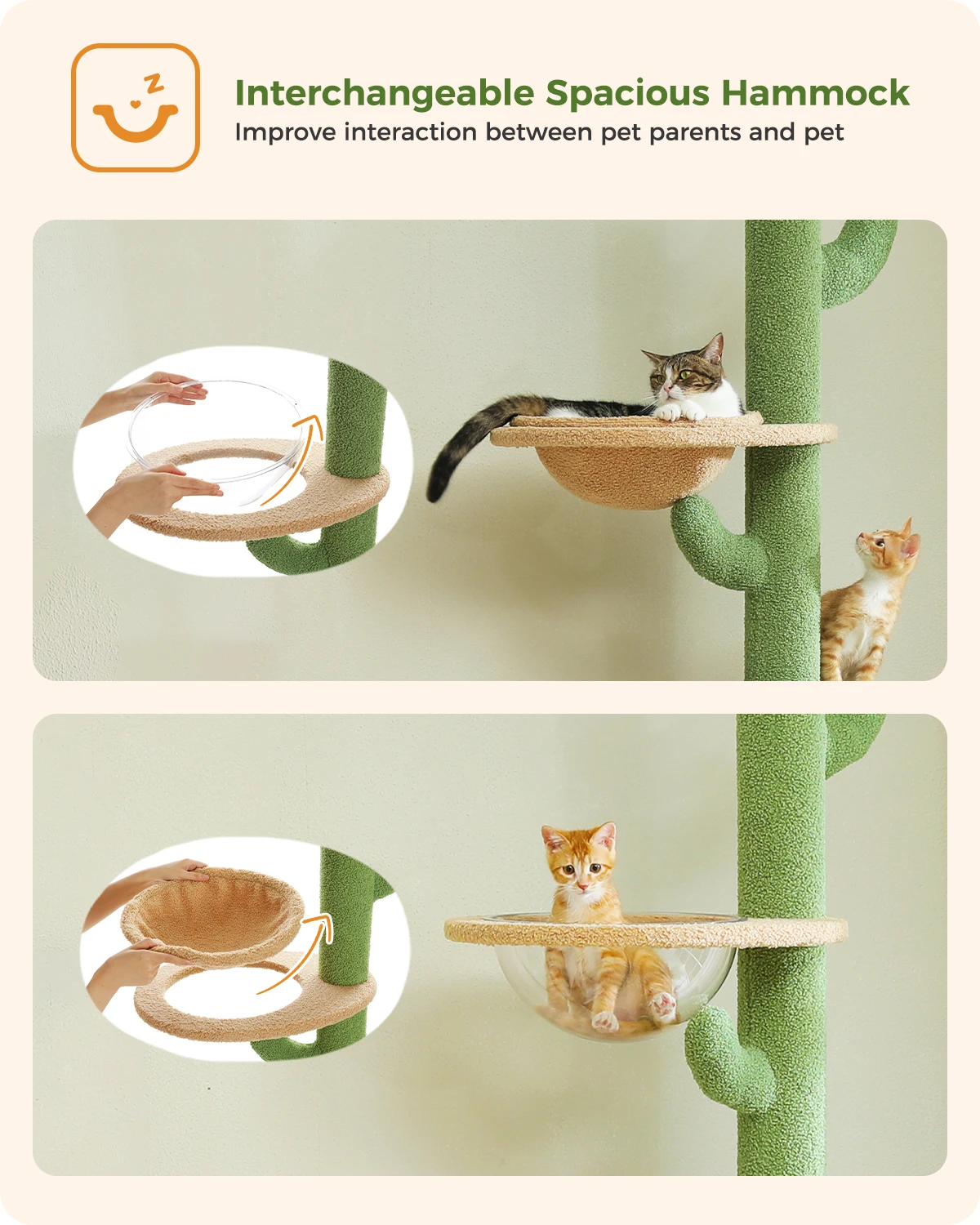 Interchangeable Spacious Hammock
Improve interaction between pet parents and pet