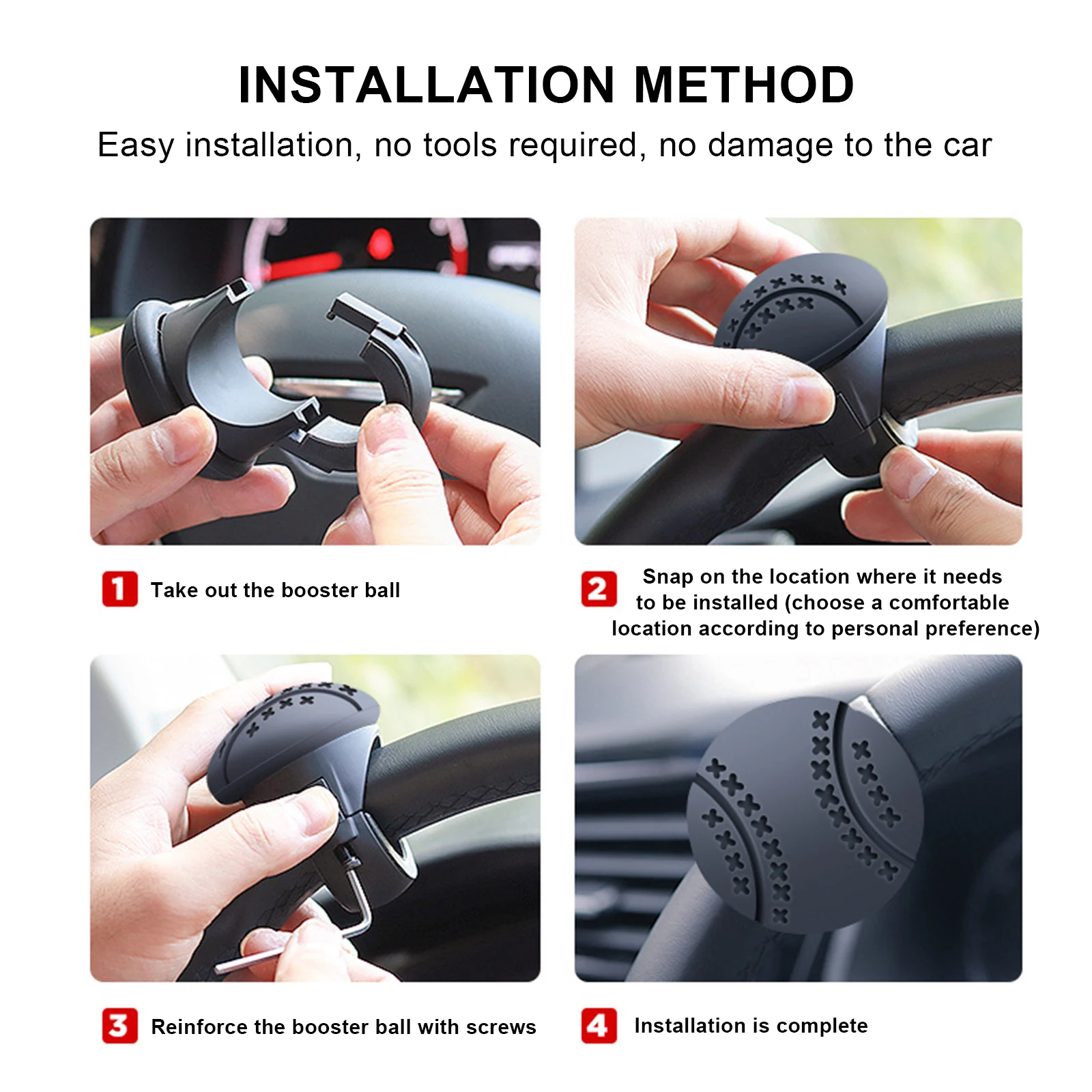 INSTALLATION METHOD

Easy installation, no tools required, no damage to the car

1 Take out the booster ball

2 Snap on the location where it needs to be installed (choose a comfortable location according to personal preference)

3 Reinforce the booster ball with screws

4 Installation is complete