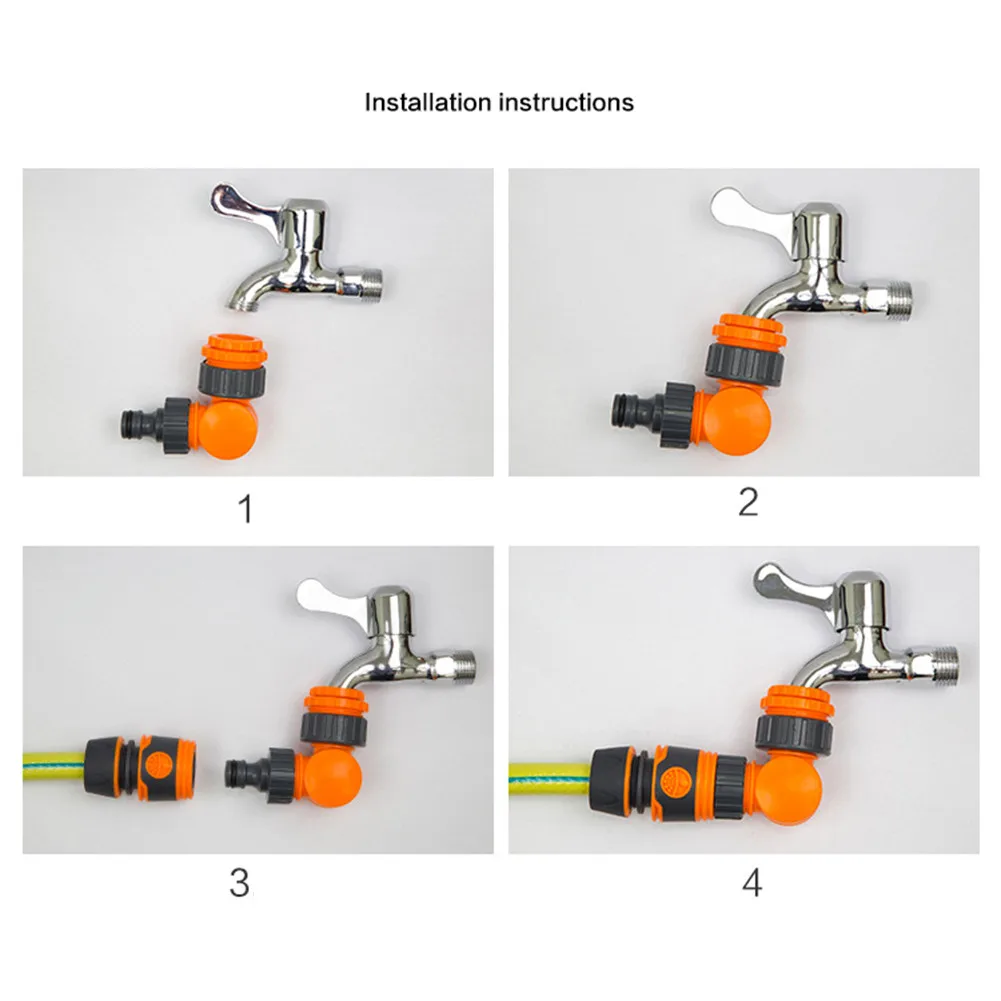 Installation instructions

1

2

3

4