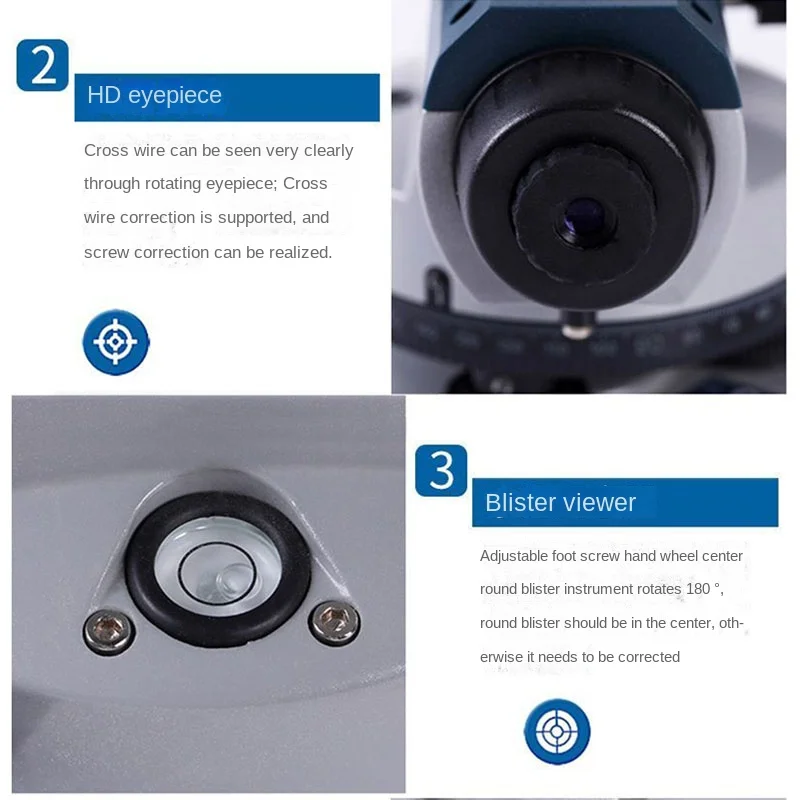 2

HD eyepiece

Cross wire can be seen very clearly through rotating eyepiece; Cross wire correction is supported, and screw correction can be realized.

3

Blister viewer

Adjustable foot screw hand wheel center round blister instrument rotates 180 °, round blister should be in the center, otherwise it needs to be corrected