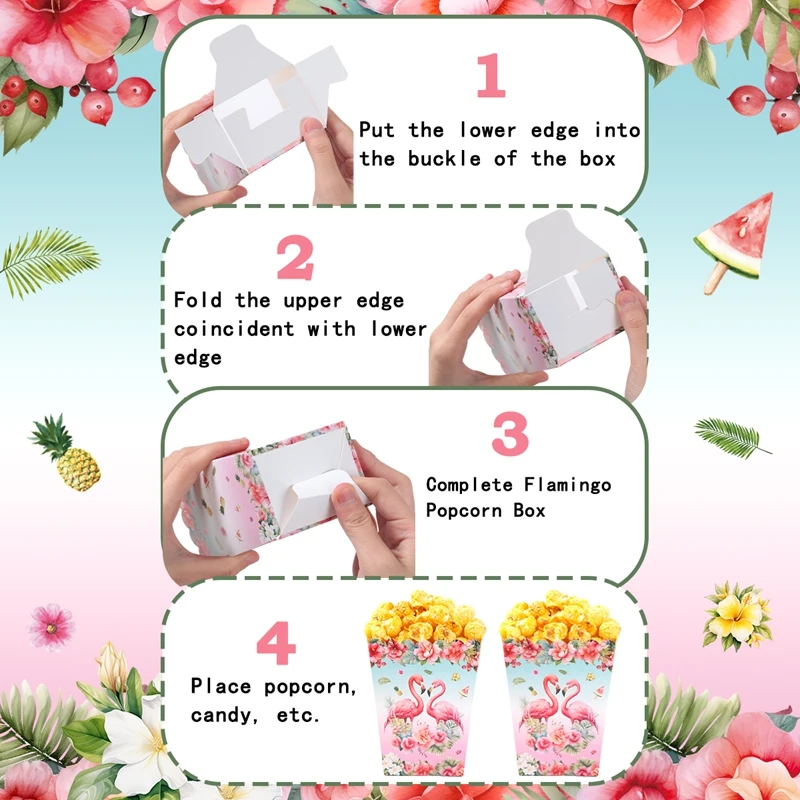 1

Put the lower edge into the buckle of the box

2

Fold the upper edge coincident with lower edge

3

Complete Flamingo Popcorn Box

4

Place popcorn, candy, etc.