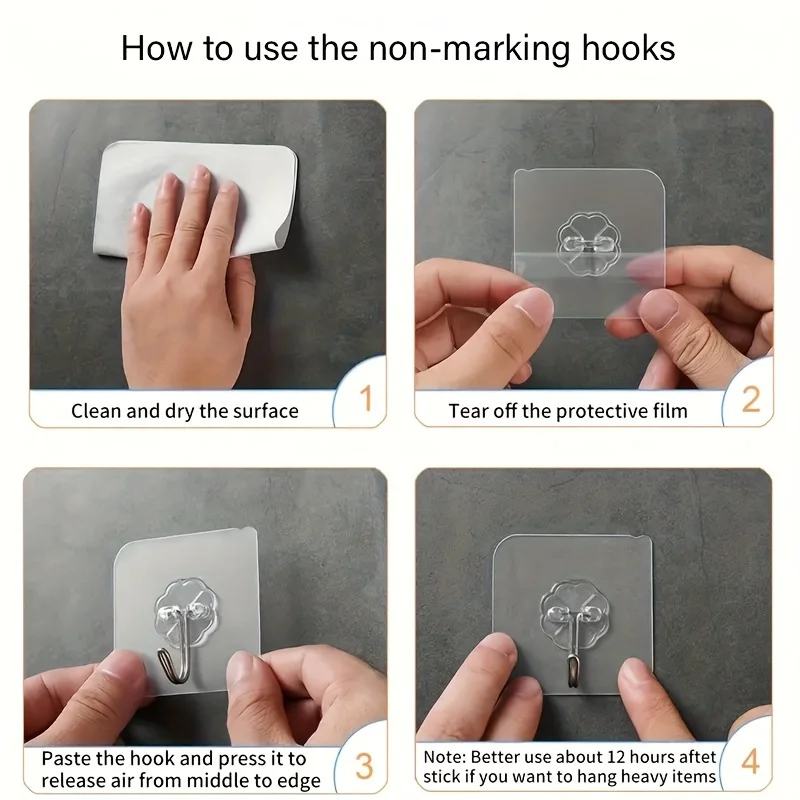 How to use the non-marking hooks

Clean and dry the surface

1

Tear off the protective film

2

Paste the hook and press it to release air from middle to edge

3

Note: Better use about 12 hours aftet stick if you want to hang heavy items

4