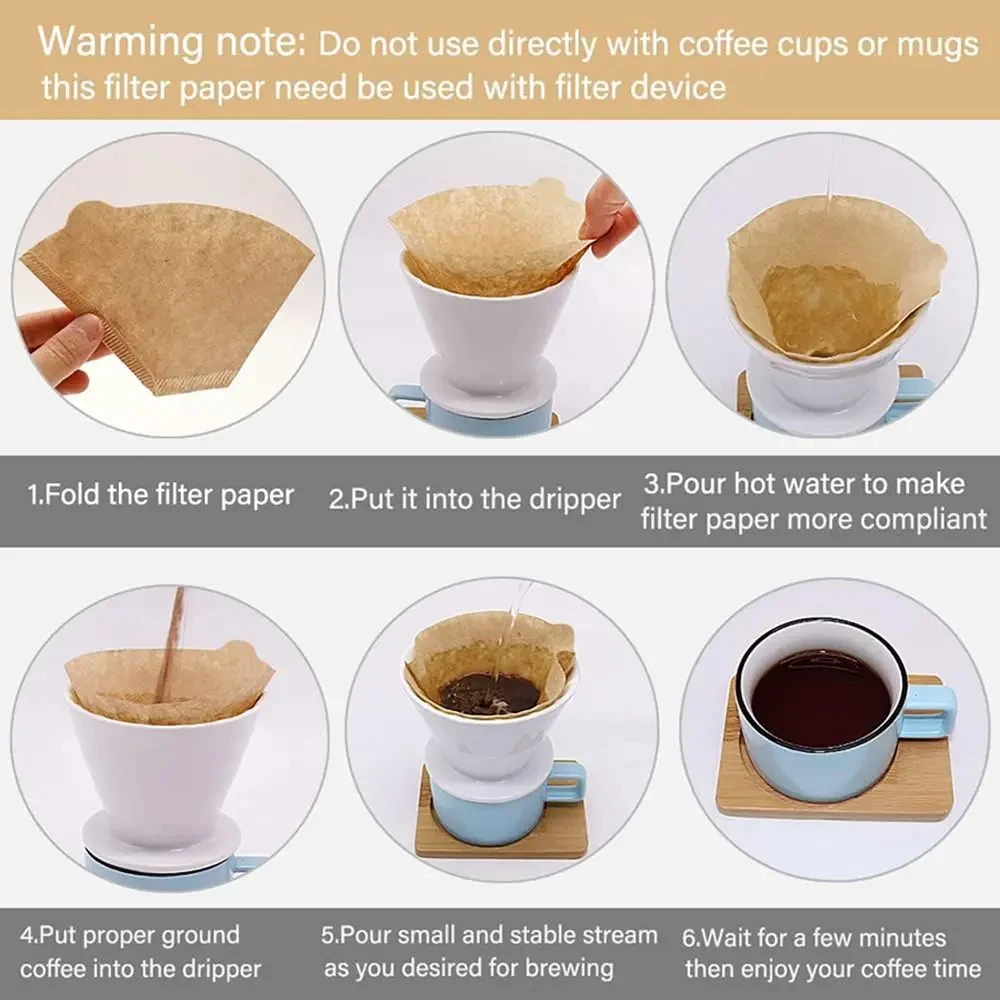 Warming note: Do not use directly with coffee cups or mugs this filter paper need be used with filter device

1.Fold the filter paper

2.Put it into the dripper

3.Pour hot water to make filter paper more compliant

4.Put proper ground coffee into the dripper

5.Pour small and stable stream as you desired for brewing

6.Wait for a few minutes then enjoy your coffee time