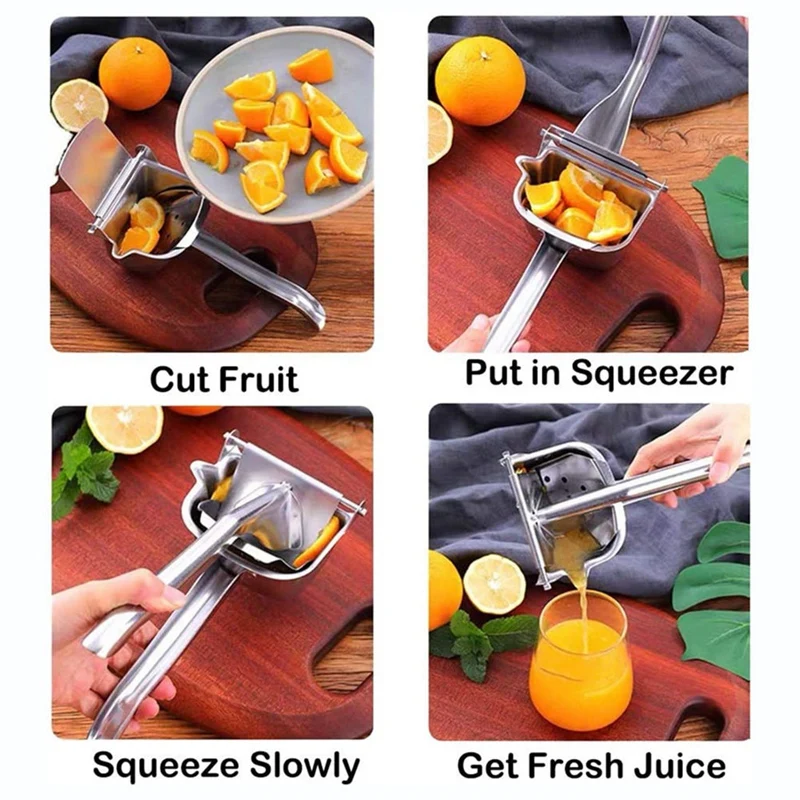 Cut Fruit

Put in Squeezer

Squeeze Slowly

Get Fresh Juice