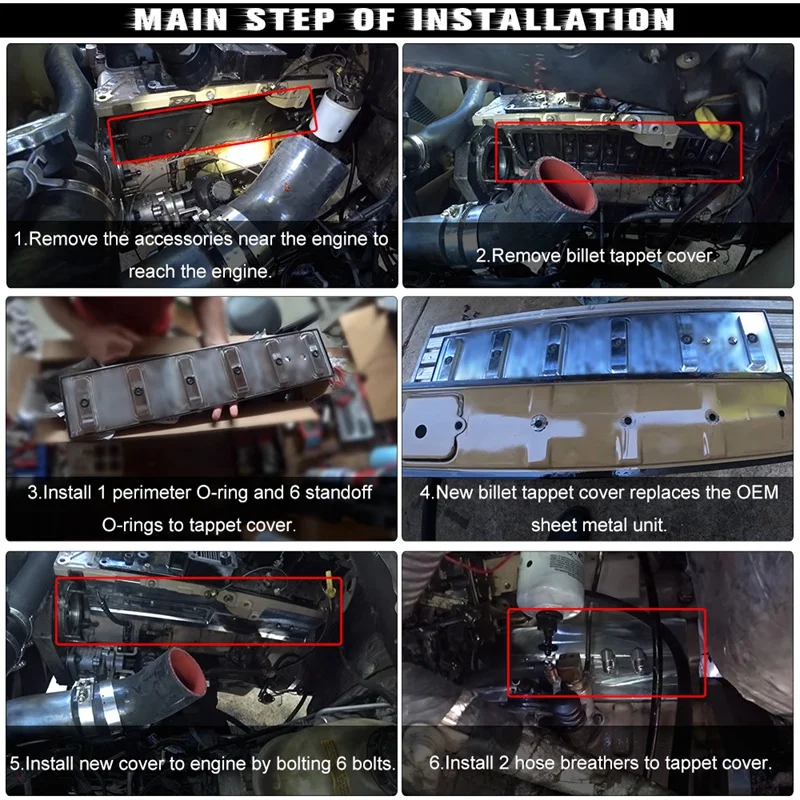 MAIN STEP OF INSTALLATION

1.Remove the accessories near the engine to reach the engine.

2.Remove billet tappet cover.

3.Install 1 perimeter O-ring and 6 standoff O-rings to tappet cover.

4.New billet tappet cover replaces the OEM sheet metal unit.

5.Install new cover to engine by bolting 6 bolts.

6.Install 2 hose breathers to tappet cover.