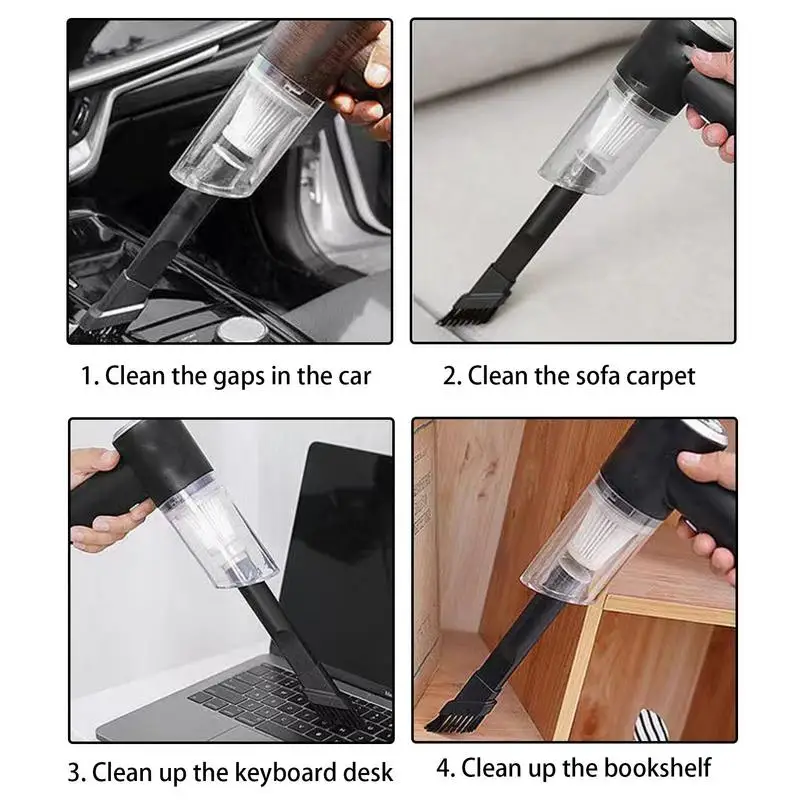 1. Clean the gaps in the car

2. Clean the sofa carpet

3. Clean up the keyboard desk

4. Clean up the bookshelf