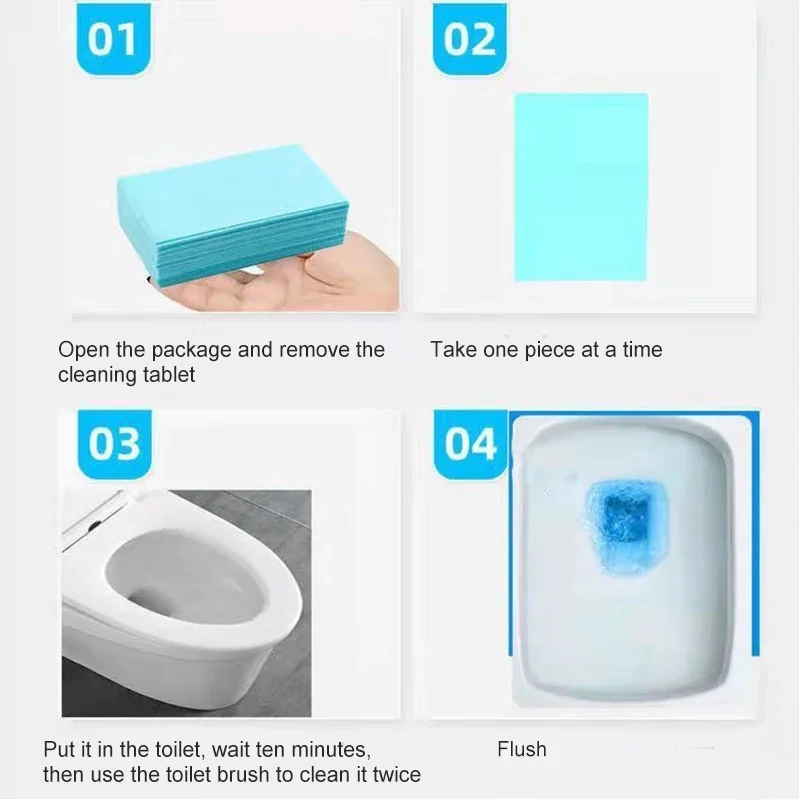 01

Open the package and remove the cleaning tablet

02

Take one piece at a time

03

Put it in the toilet, wait ten minutes, then use the toilet brush to clean it twice

04

Flush