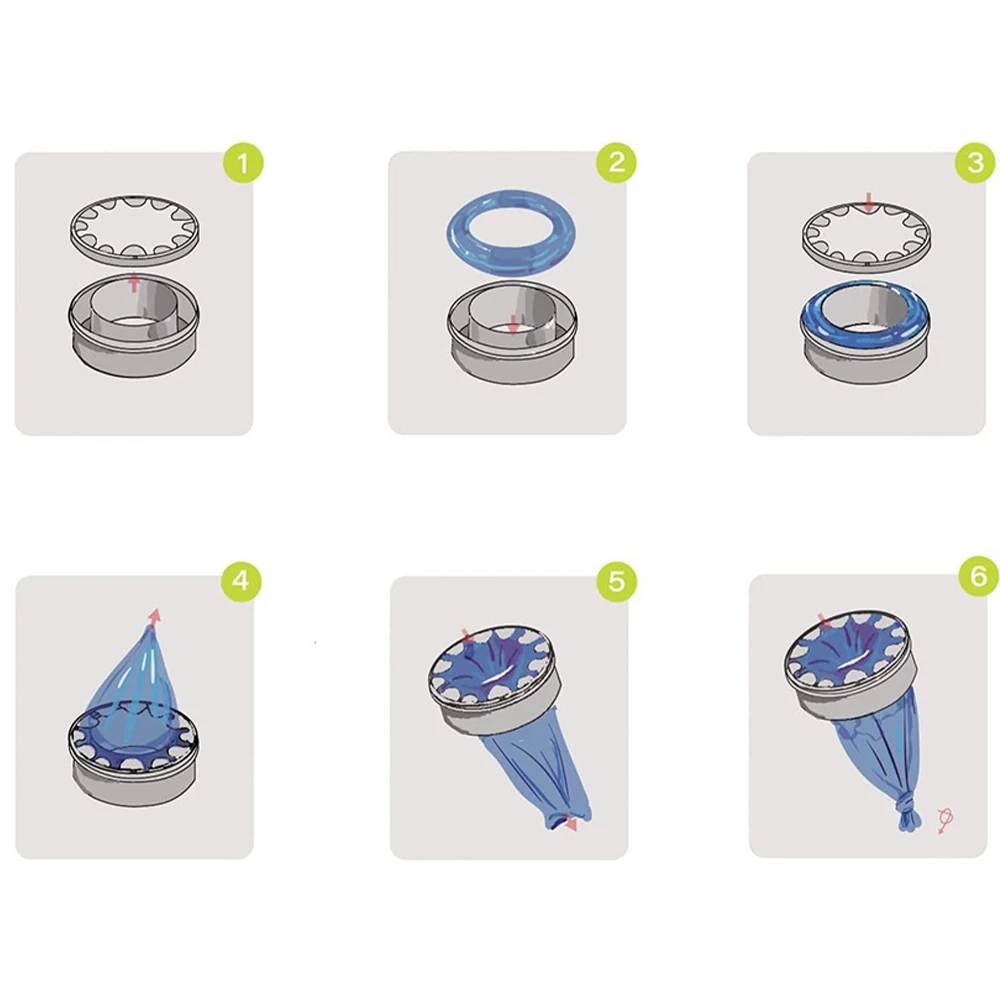 1

2

3

4

5

6