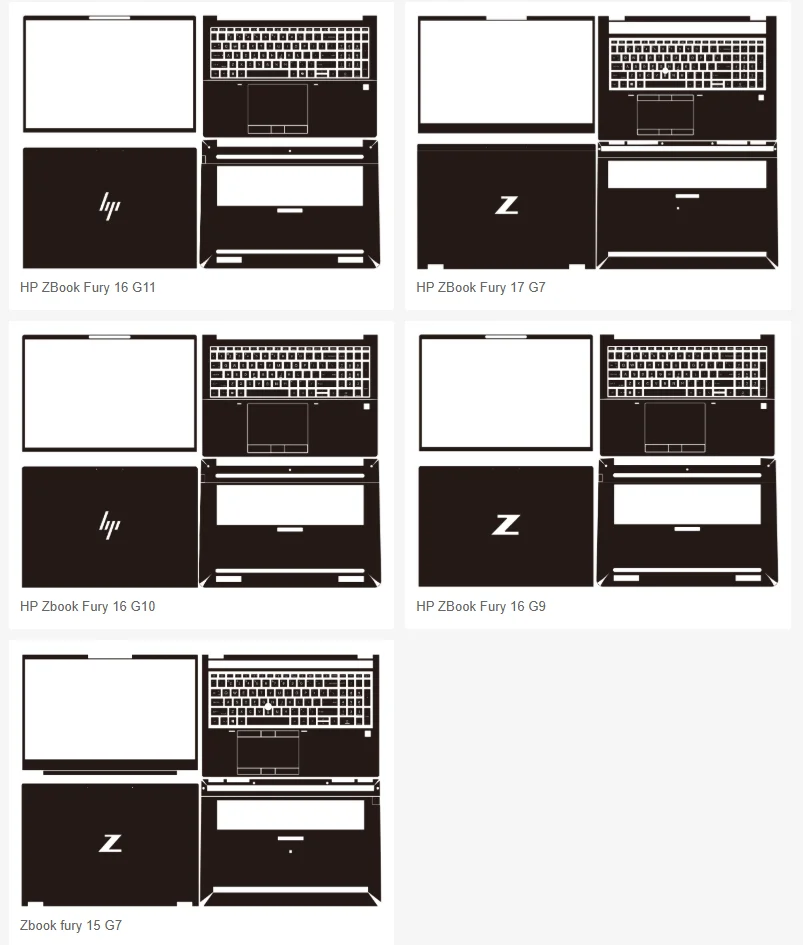 hp

HP ZBook Fury 16 G11

Z

HP ZBook Fury 17 G7

hp

HP Zbook Fury 16 G10

Z

HP ZBook Fury 16 G9

Z

Zbook fury 15 G7