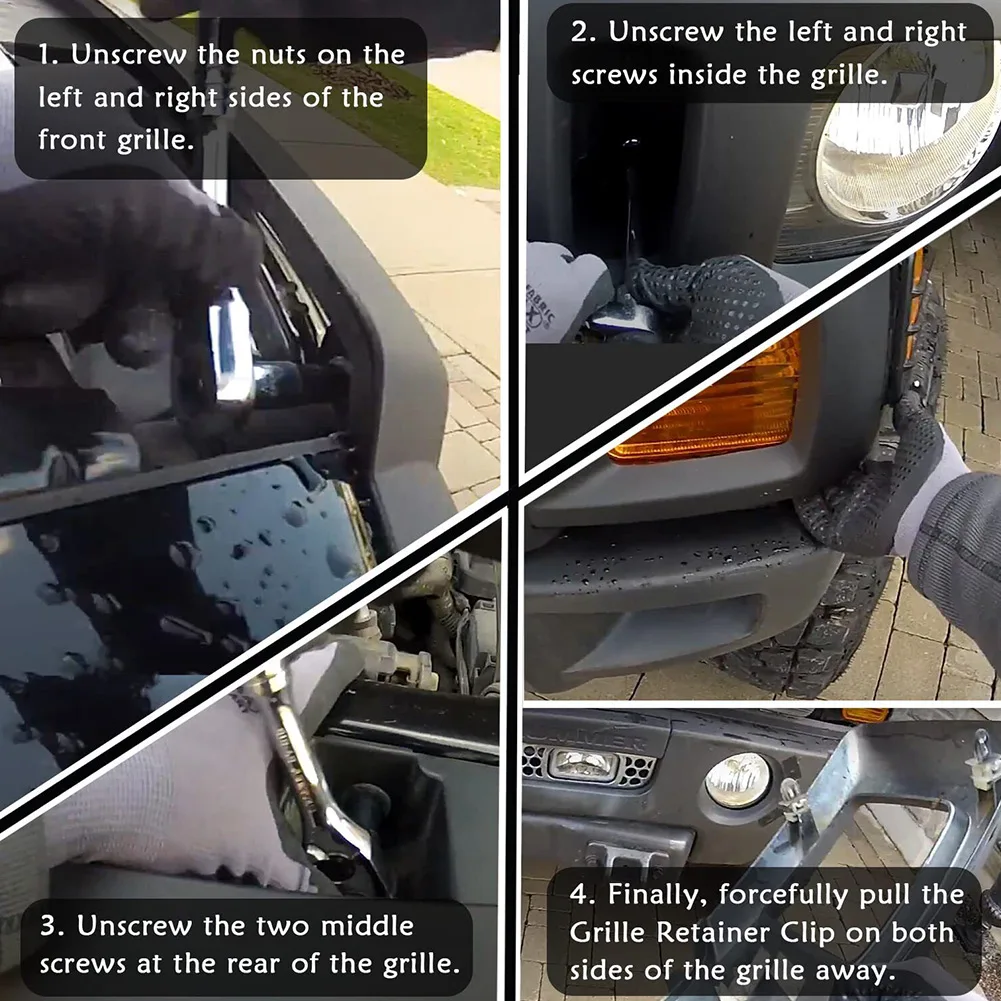 1. Unscrew the nuts on the left and right sides of the front grille.

2. Unscrew the left and right screws inside the grille.

3. Unscrew the two middle screws at the rear of the grille.

4. Finally, forcefully pull the Grille Retainer Clip on both sides of the grille away.