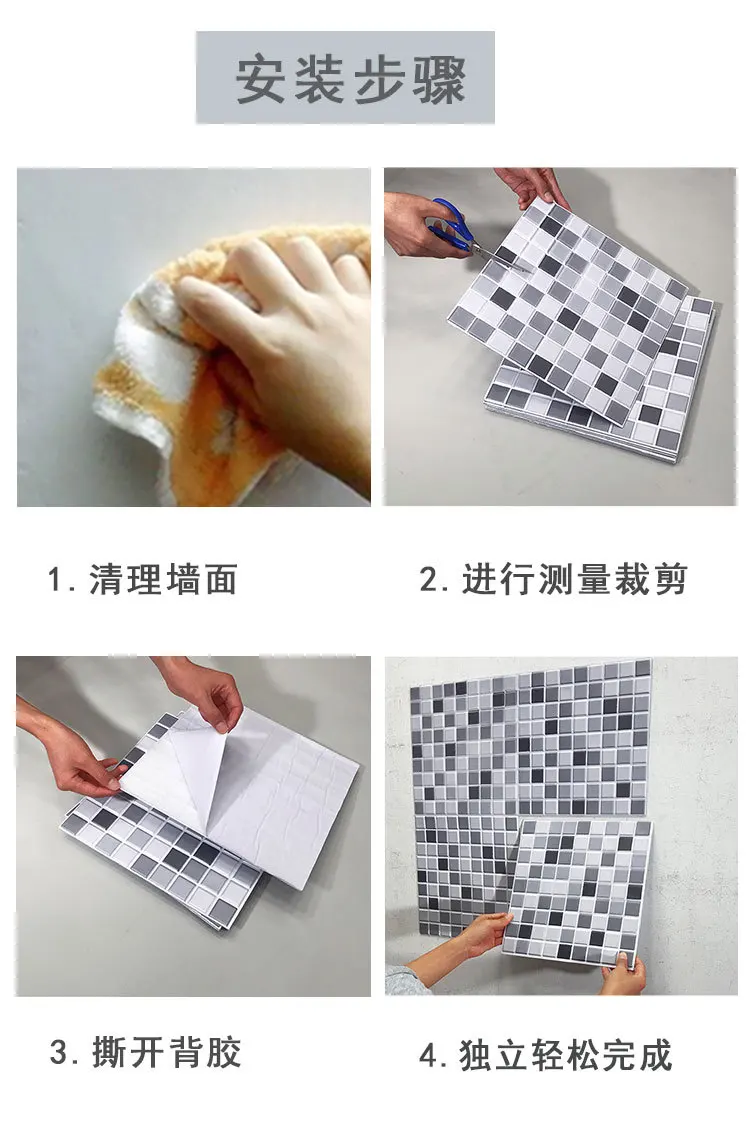 安装步骤

1. 清理墙面

2. 进行测量裁剪

3. 撕开背胶

4. 独立轻松完成